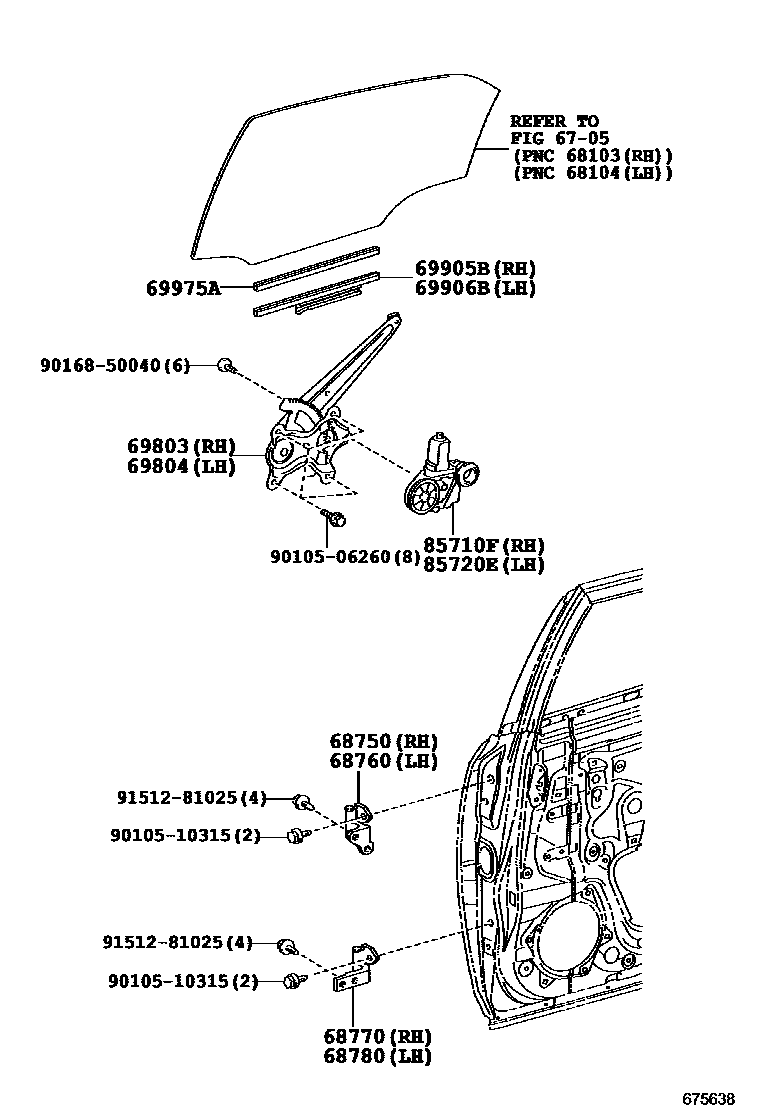 REFER TO
FIG 67-05
(PNC 68103(RH))
(PNC 68104(LH))

69975A

69905B(RH)
69906B(LH)

90168-50040(6)

69803(RH)
69804(LH)

90105-06260(8)

85710F(RH)
85720E(LH)

68750(RH)
68760(LH)

91512-81025(4)
90105-10315(2)

91512-81025(4)
90105-10315(2)

68770(RH)
68780(LH)

675638