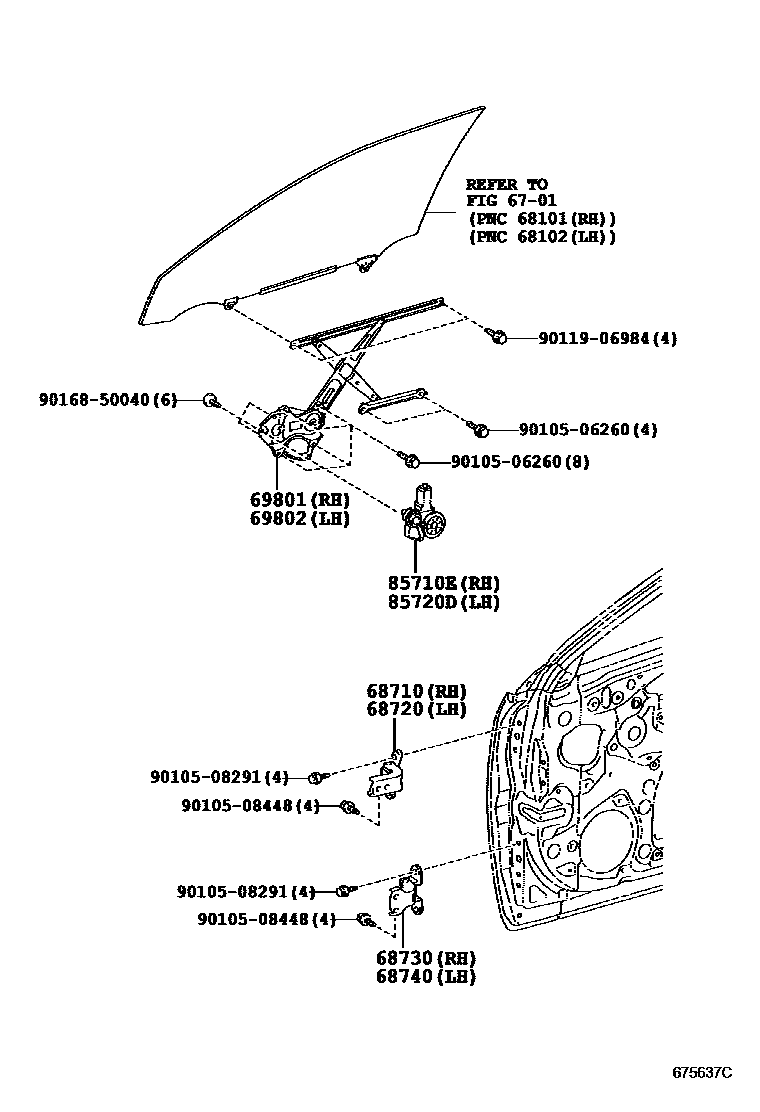 REFER TO
FIG 67-01
(PNC 68101(RH))
(PNC 68102(LH))

90119-06984(4)

90168-50040(6)

90105-06260(4)

90105-06260(8)

69801(RH)
69802(LH)

85710E(RH)
85720D(LH)

68710(RH)
68720(LH)

90105-08291(4)

90105-08448(4)

90105-08291(4)

90105-08448(4)

68730(RH)
68740(LH)

675637C