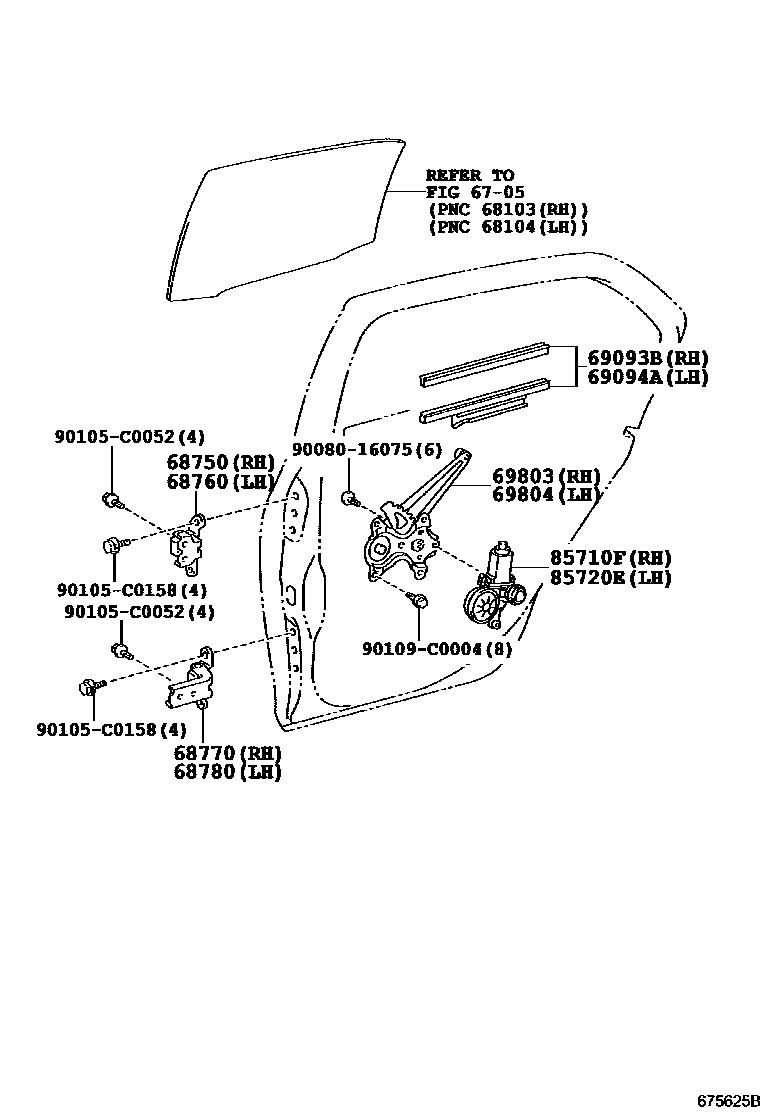 REFER TO
FIG 67-05
(PNC 68103(RH))
(PNC 68104(LH))

69093B(RH)
69094A(LH)

90105-C0052(4)

68750(RH)
68760(LH)

90080-16075(6)

69803(RH)
69804(LH)

85710F(RH)
85720E(LH)

90105-C0158(4)

90105-C0052(4)

90109-C0004(8)

90105-C0158(4)

68770(RH)
68780(LH)

675625B