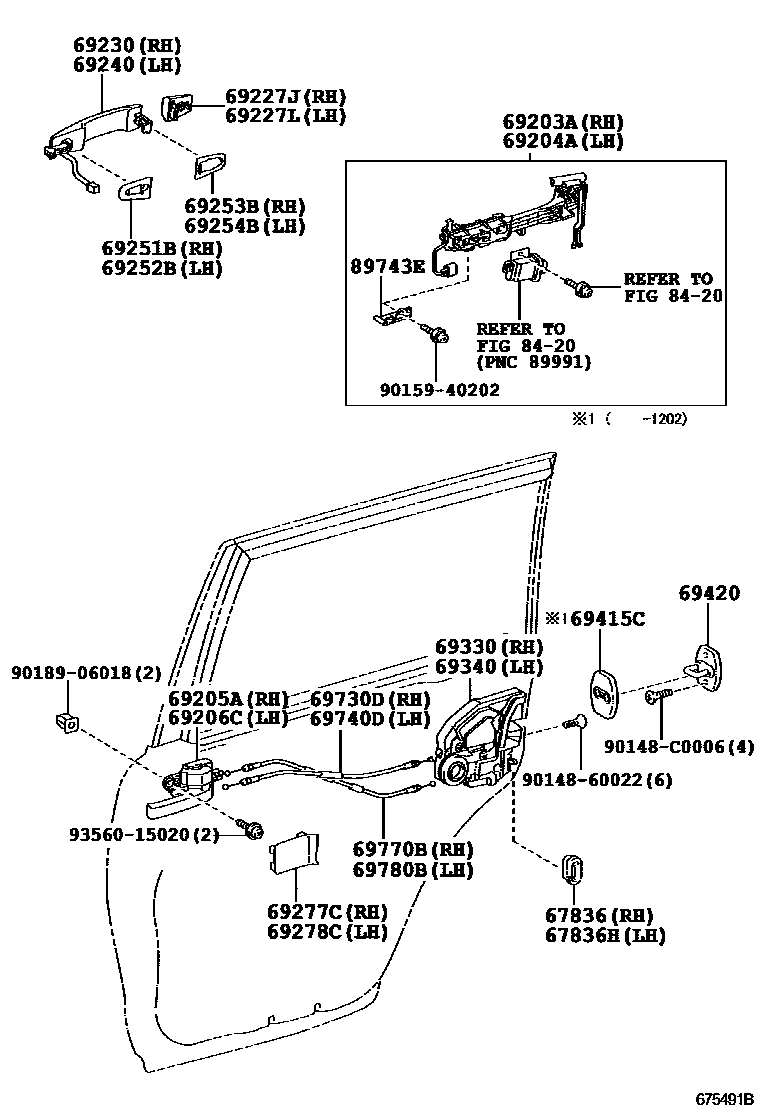 69230 (RH)
69240 (LH)

69227J (RH)
69227L (LH)

69253B (RH)
69254B (LH)

69251B (RH)
69252B (LH)

69203A (RH)
69204A (LH)

89743E

REFER TO
FIG 84-20

REFER TO
FIG 84-20
(PNC 89991)

90159-40202

※1 ( -1202)

69420

※1 69415C

69330 (RH)
69340 (LH)

90189-06018 (2)

69205A (RH)
69206C (LH)

69730D (RH)
69740D (LH)

90148-C0006 (4)

90148-60022 (6)

93560-15020 (2)

69770B (RH)
69780B (LH)

69277C (RH)
69278C (LH)

67836 (RH)
67836H (LH)

675491B