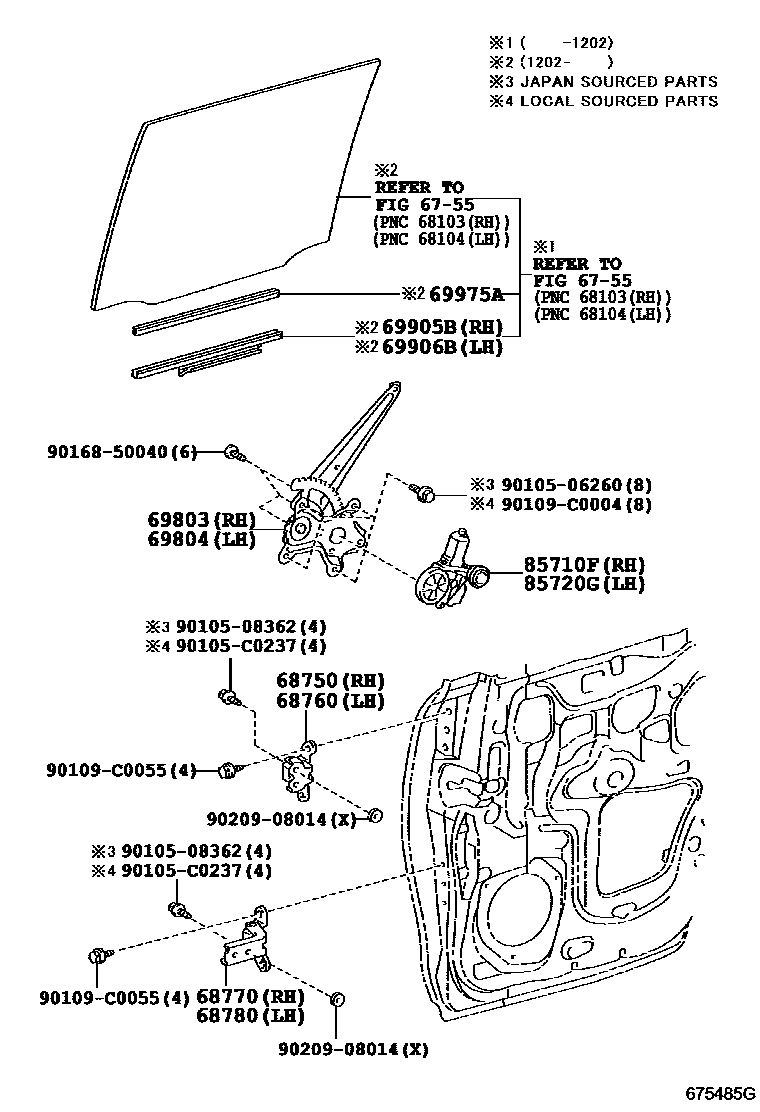 ※1 ( -1202)
※2 (1202- )
※3 JAPAN SOURCED PARTS
※4 LOCAL SOURCED PARTS

※2
REFER TO
FIG 67-55
(PNC 68103(RH))
(PNC 68104(LH))

※1
REFER TO
FIG 67-55
(PNC 68103(RH))
(PNC 68104(LH))

※2 69975A
※2 69905B(RH)
※2 69906B(LH)

90168-50040(6)

※3 90105-06260(8)
※4 90109-C0004(8)

69803(RH)
69804(LH)

85710F(RH)
85720G(LH)

※3 90105-08362(4)
※4 90105-C0237(4)

68750(RH)
68760(LH)

90109-C0055(4)

90209-08014(X)

※3 90105-08362(4)
※4 90105-C0237(4)

90109-C0055(4)
68770(RH)
68780(LH)

90209-08014(X)

675485G