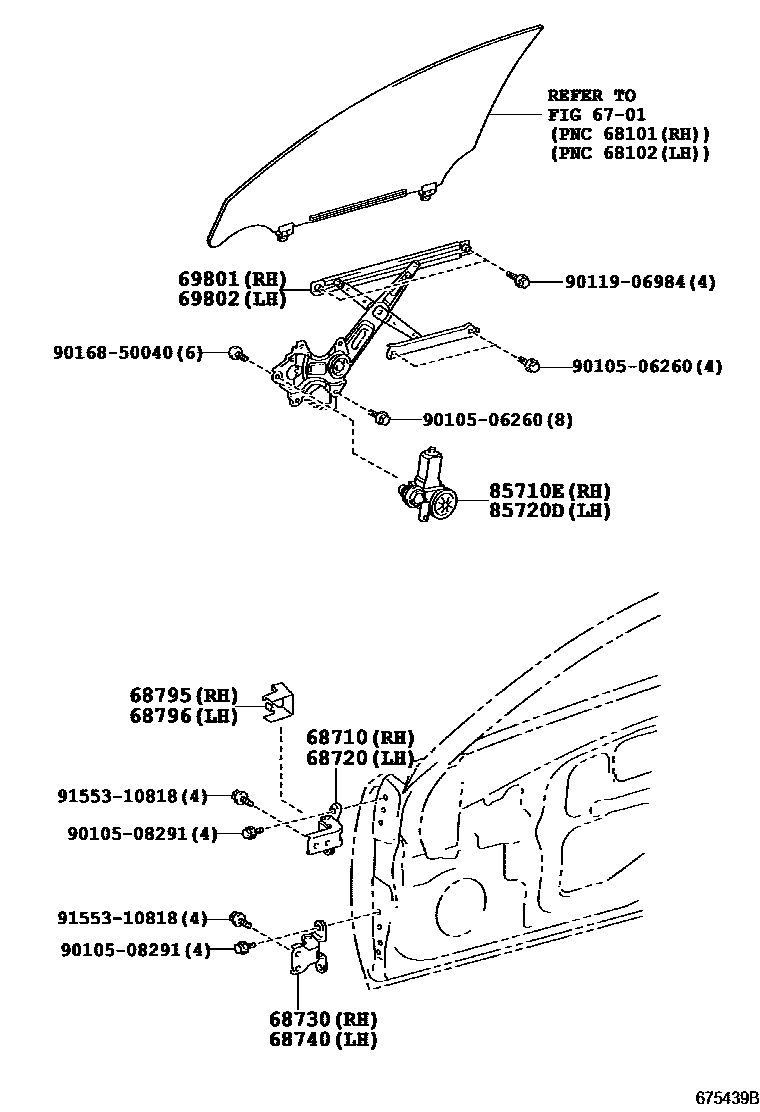 REFER TO
FIG 67-01
(PNC 68101(RH))
(PNC 68102(LH))

69801(RH)
69802(LH)

90119-06984(4)

90168-50040(6)

90105-06260(4)

90105-06260(8)

85710E(RH)
85720D(LH)

68795(RH)
68796(LH)

68710(RH)
68720(LH)

91553-10818(4)

90105-08291(4)

91553-10818(4)

90105-08291(4)

68730(RH)
68740(LH)

675439B