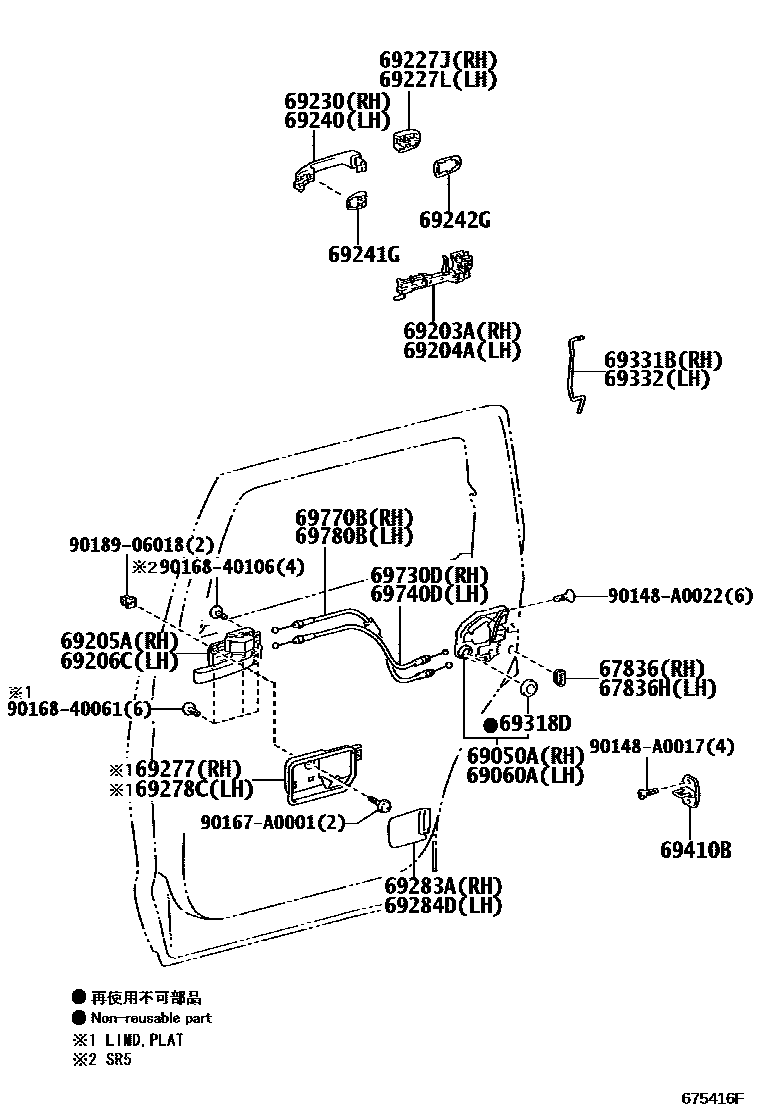 69227J(RH)
69227L(LH)

69230(RH)
69240(LH)

69242G

69241G

69203A(RH)
69204A(LH)

69331B(RH)
69332(LH)

69770B(RH)
69780B(LH)

90189-06018(2)

※2 90168-40106(4)

69730D(RH)
69740D(LH)

90148-A0022(6)

69205A(RH)
69206C(LH)

67836(RH)
67836H(LH)

※1
90168-40061(6)

●69318D

69050A(RH)
69060A(LH)

90148-A0017(4)

※1 69277(RH)
※1 69278C(LH)

90167-A0001(2)

69410B

69283A(RH)
69284D(LH)

● 再使用不可部品
● Non-reusable part
※1 LIMD,PLAT
※2 SR5

675416F