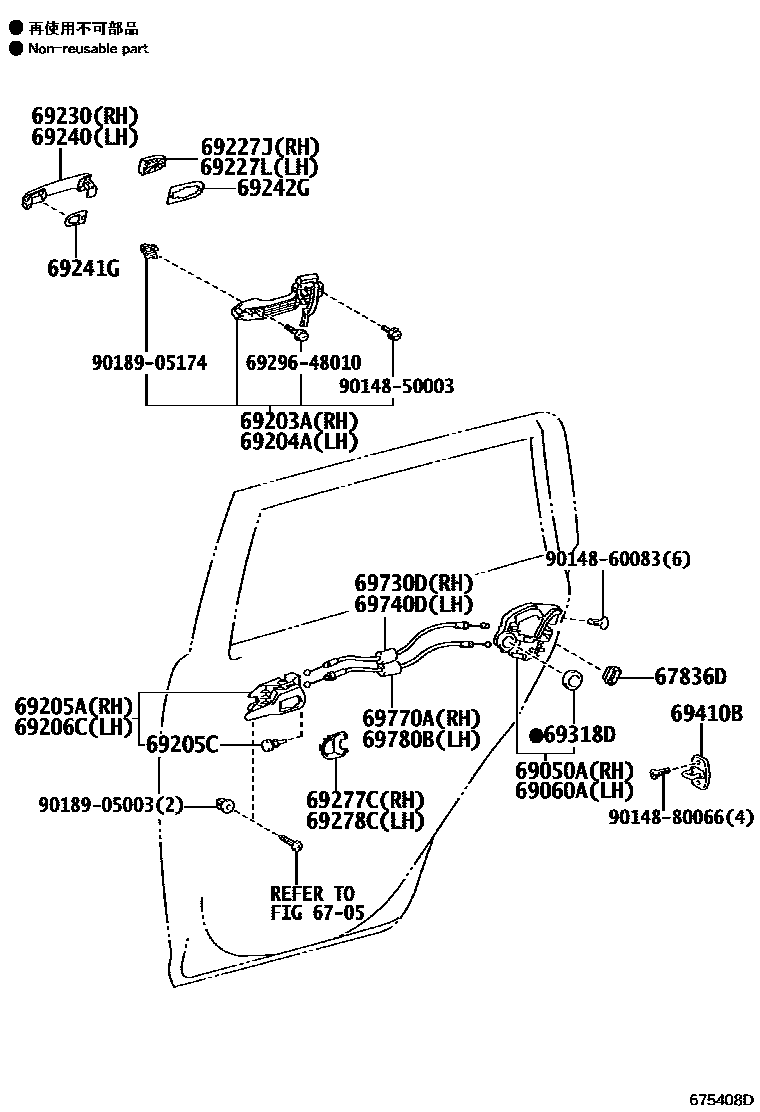 ● 再使用不可部品
● Non-reusable part

69230(RH)
69240(LH)
69227J(RH)
69227L(LH)
69242G
69241G
90189-05174
69296-48010
90148-50003
69203A(RH)
69204A(LH)
90148-60083(6)
69730D(RH)
69740D(LH)
67836D
69205A(RH)
69206C(LH)
69205C
69770A(RH)
69780B(LH)
●69318D
69410B
69050A(RH)
69060A(LH)
90189-05003(2)
69277C(RH)
69278C(LH)
90148-80066(4)
REFER TO
FIG 67-05

675408D