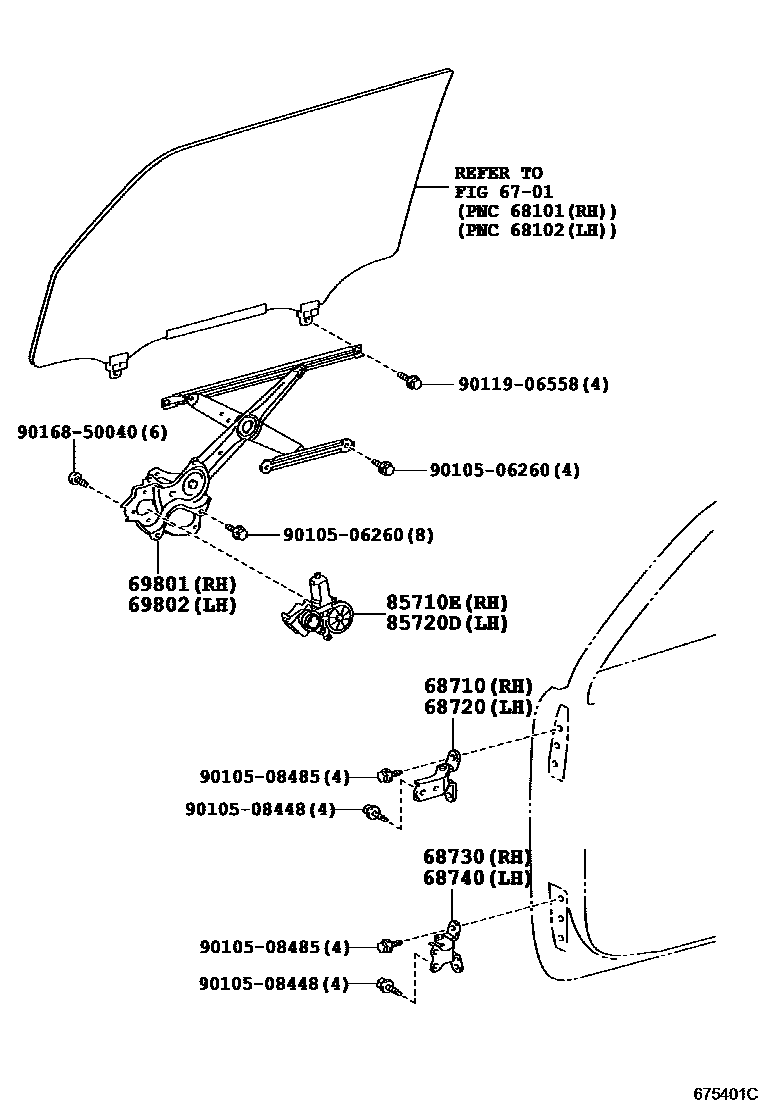 REFER TO
FIG 67-01
(PNC 68101(RH))
(PNC 68102(LH))

90119-06558(4)

90168-50040(6)

90105-06260(4)

90105-06260(8)

69801(RH)
69802(LH)

85710E(RH)
85720D(LH)

68710(RH)
68720(LH)

90105-08485(4)

90105-08448(4)

68730(RH)
68740(LH)

90105-08485(4)

90105-08448(4)

675401C