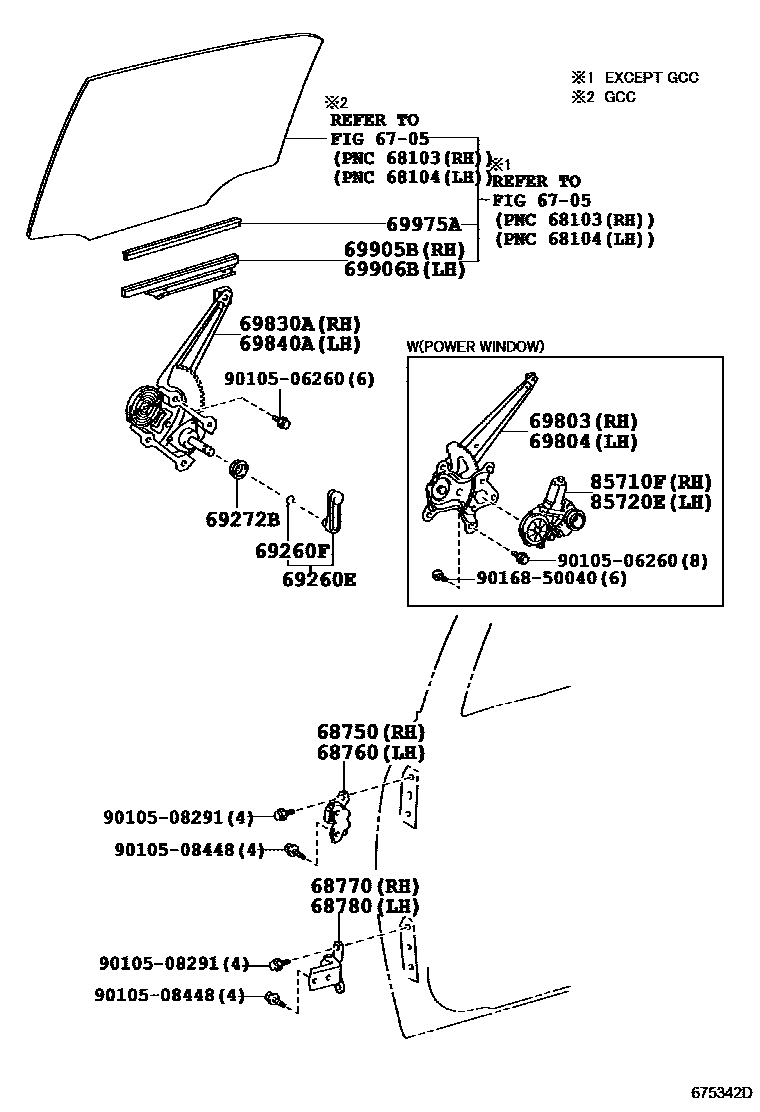 ※1 EXCEPT GCC
※2 GCC

※2
REFER TO
FIG 67-05
(PNC 68103(RH))
(PNC 68104(LH))

※1
REFER TO
FIG 67-05
(PNC 68103(RH))
(PNC 68104(LH))

69975A
69905B(RH)
69906B(LH)

69830A(RH)
69840A(LH)

90105-06260(6)

69272B

69260F

69260E

W(POWER WINDOW)

69803(RH)
69804(LH)

85710F(RH)
85720E(LH)

90105-06260(8)

90168-50040(6)

68750(RH)
68760(LH)

90105-08291(4)

90105-08448(4)

68770(RH)
68780(LH)

90105-08291(4)

90105-08448(4)

675342D