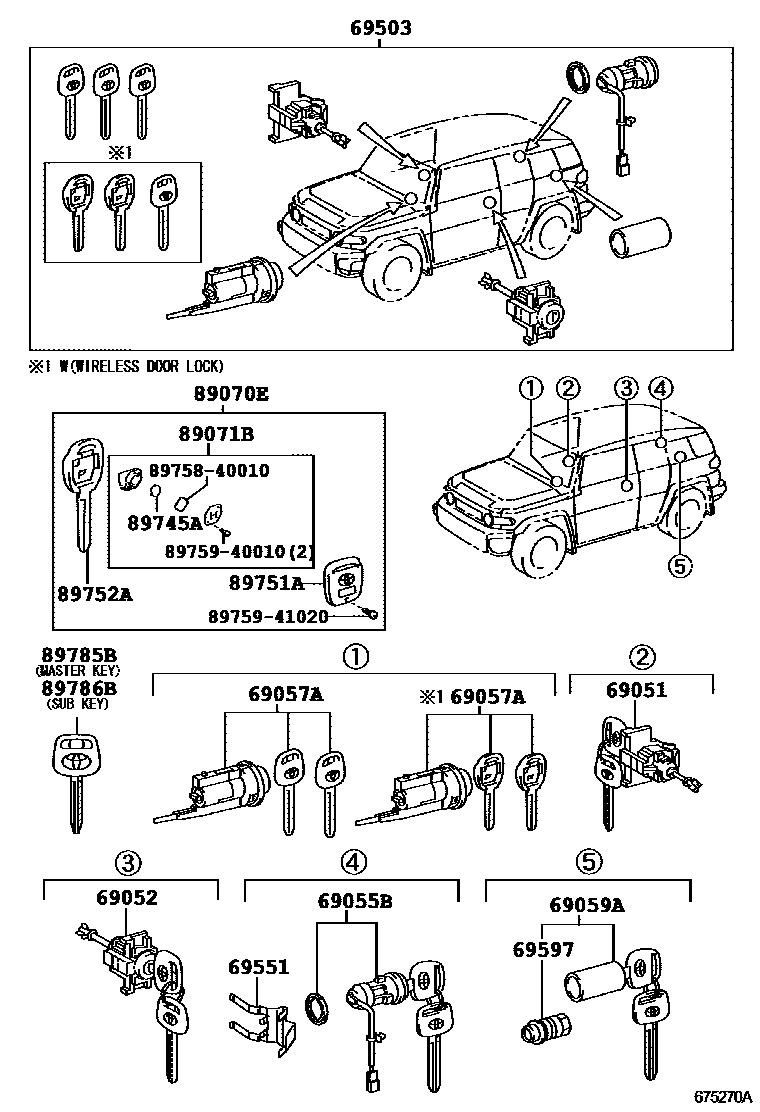 69503

※1

※1 W(WIRELESS DOOR LOCK)

89070E

89071B

89758-40010

89745A

89759-40010(2)

89752A

89751A

89759-41020

① ② ③ ④ ⑤

89785B
(MASTER KEY)
89786B
(SUB KEY)

①

69057A

※1 69057A

②

69051

③

69052

④

69055B

69551

⑤

69059A

69597

675270A