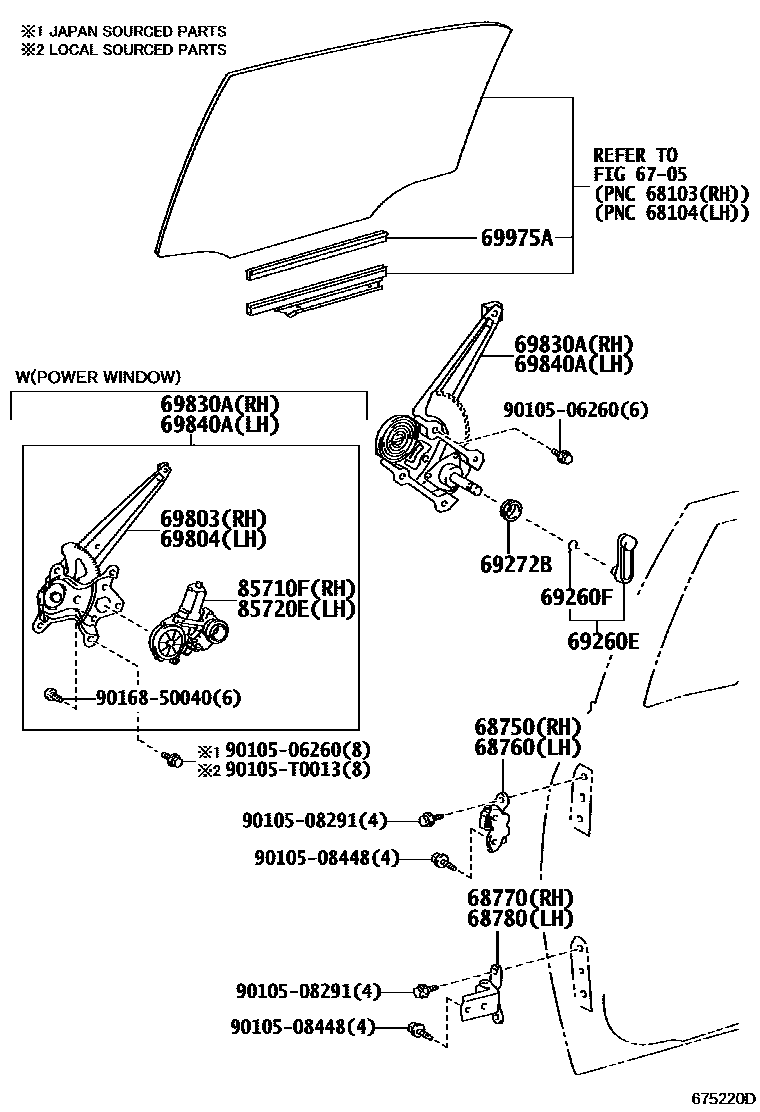 ※1 JAPAN SOURCED PARTS
※2 LOCAL SOURCED PARTS

REFER TO
FIG 67-05
(PNC 68103(RH))
(PNC 68104(LH))

69975A

69830A(RH)
69840A(LH)

W(POWER WINDOW)

69830A(RH)
69840A(LH)

90105-06260(6)

69803(RH)
69804(LH)

85710F(RH)
85720E(LH)

69272B

69260F

69260E

90168-50040(6)

※1 90105-06260(8)
※2 90105-T0013(8)

68750(RH)
68760(LH)

90105-08291(4)

90105-08448(4)

68770(RH)
68780(LH)

90105-08291(4)

90105-08448(4)

675220D