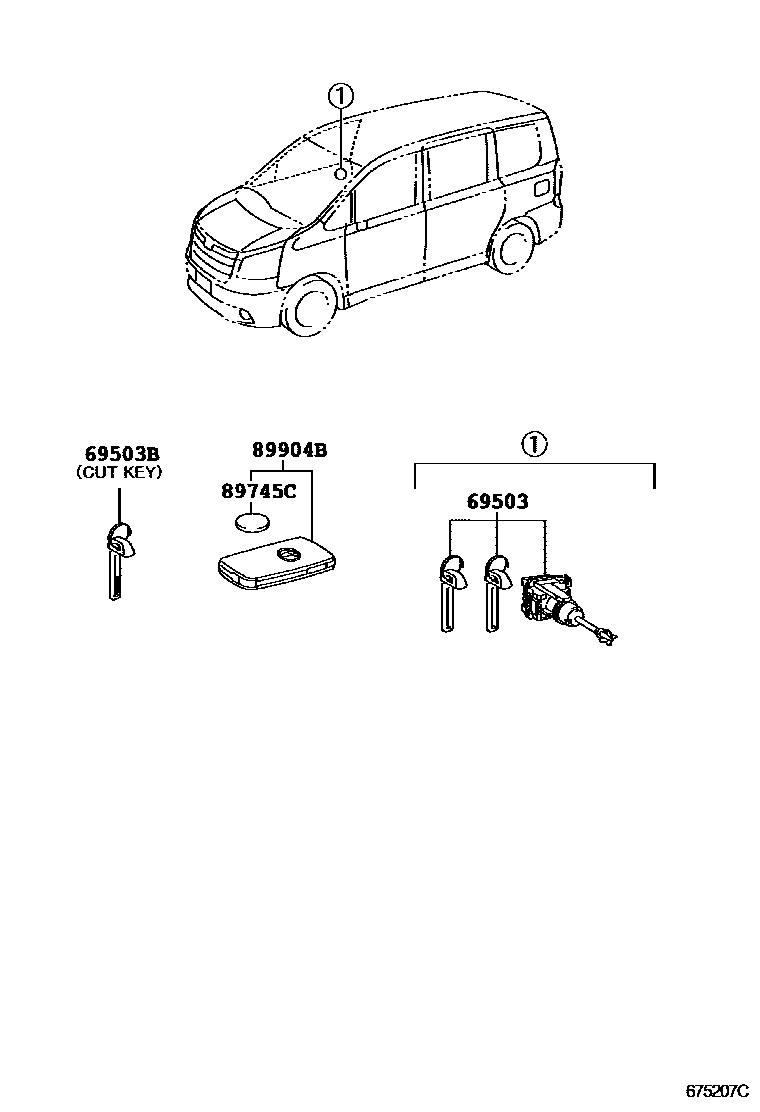 ①

69503B
(CUT KEY)

89904B
89745C

①
69503

675207C