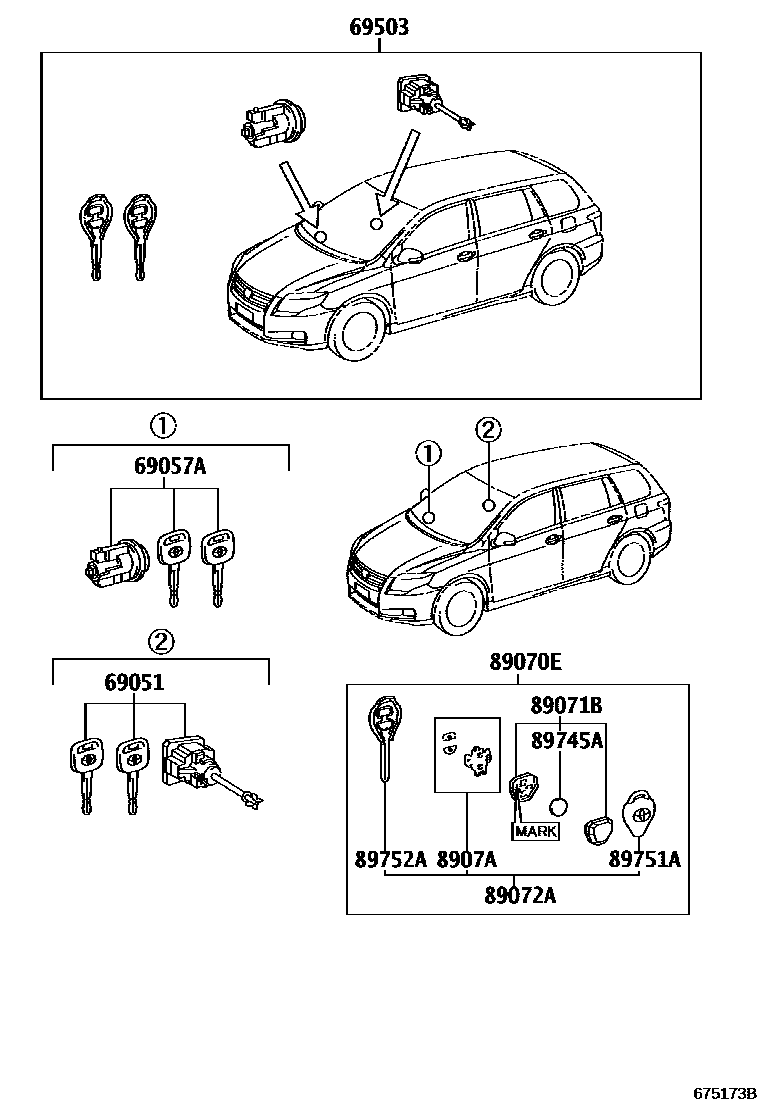 69503

①
69057A

②
69051

①
②

89070E
89071B
89745A
MARK
89752A
8907A
89751A
89072A

675173B