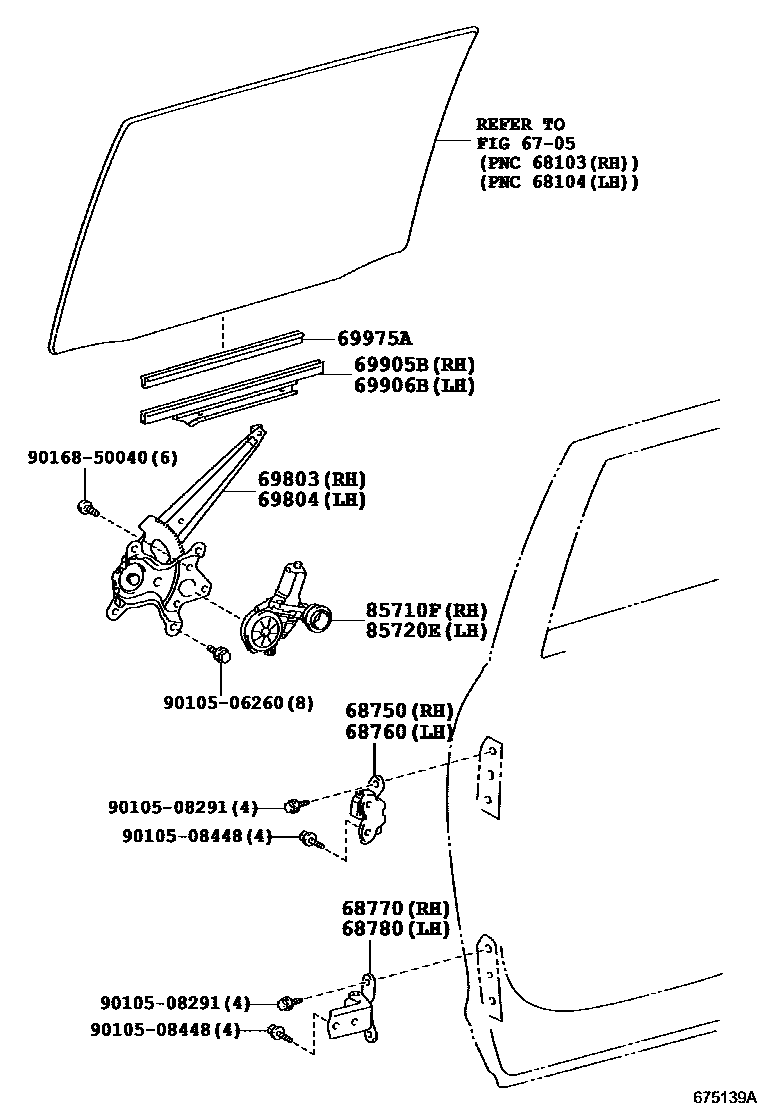 REFER TO
FIG 67-05
(PNC 68103(RH))
(PNC 68104(LH))

69975A

69905B(RH)
69906B(LH)

90168-50040(6)

69803(RH)
69804(LH)

85710F(RH)
85720E(LH)

90105-06260(8)

68750(RH)
68760(LH)

90105-08291(4)

90105-08448(4)

68770(RH)
68780(LH)

90105-08291(4)

90105-08448(4)

675139A