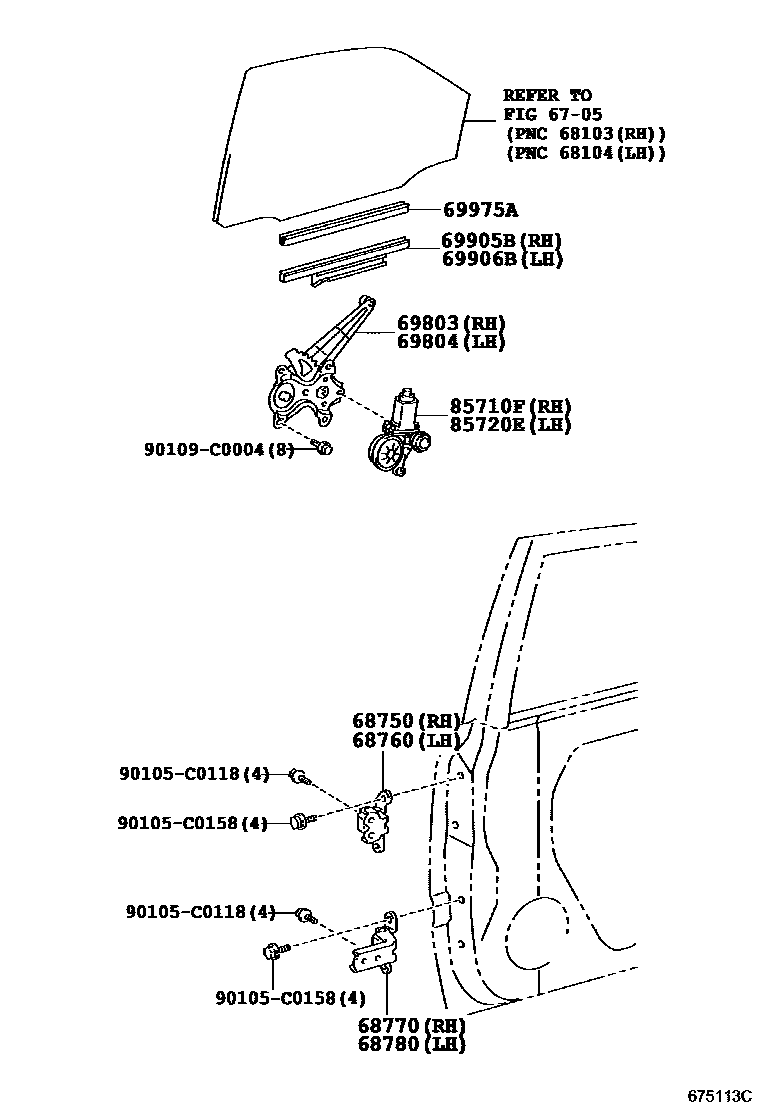 REFER TO
FIG 67-05
(PNC 68103(RH))
(PNC 68104(LH))

69975A

69905B(RH)
69906B(LH)

69803(RH)
69804(LH)

85710F(RH)
85720E(LH)

90109-C0004(8)

68750(RH)
68760(LH)

90105-C0118(4)

90105-C0158(4)

90105-C0118(4)

90105-C0158(4)

68770(RH)
68780(LH)

675113C