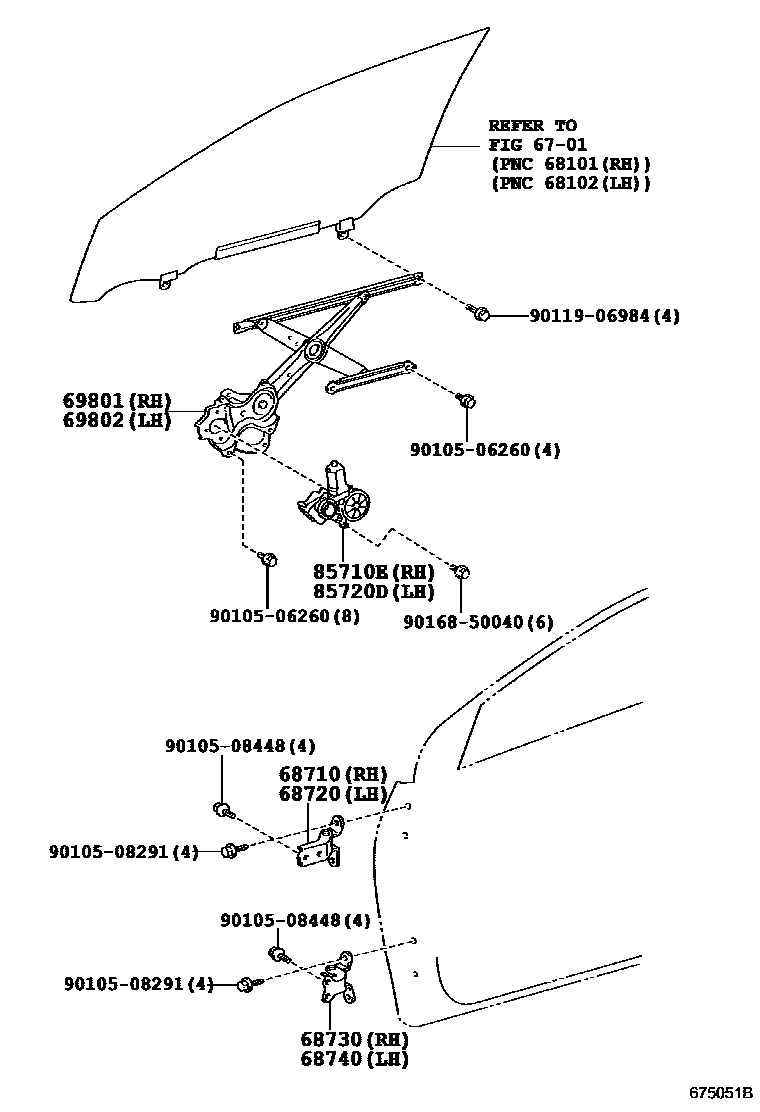 REFER TO
FIG 67-01
(PNC 68101(RH))
(PNC 68102(LH))

90119-06984(4)

69801(RH)
69802(LH)

90105-06260(4)

85710E(RH)
85720D(LH)

90105-06260(8)

90168-50040(6)

90105-08448(4)

68710(RH)
68720(LH)

90105-08291(4)

90105-08448(4)

90105-08291(4)

68730(RH)
68740(LH)

675051B