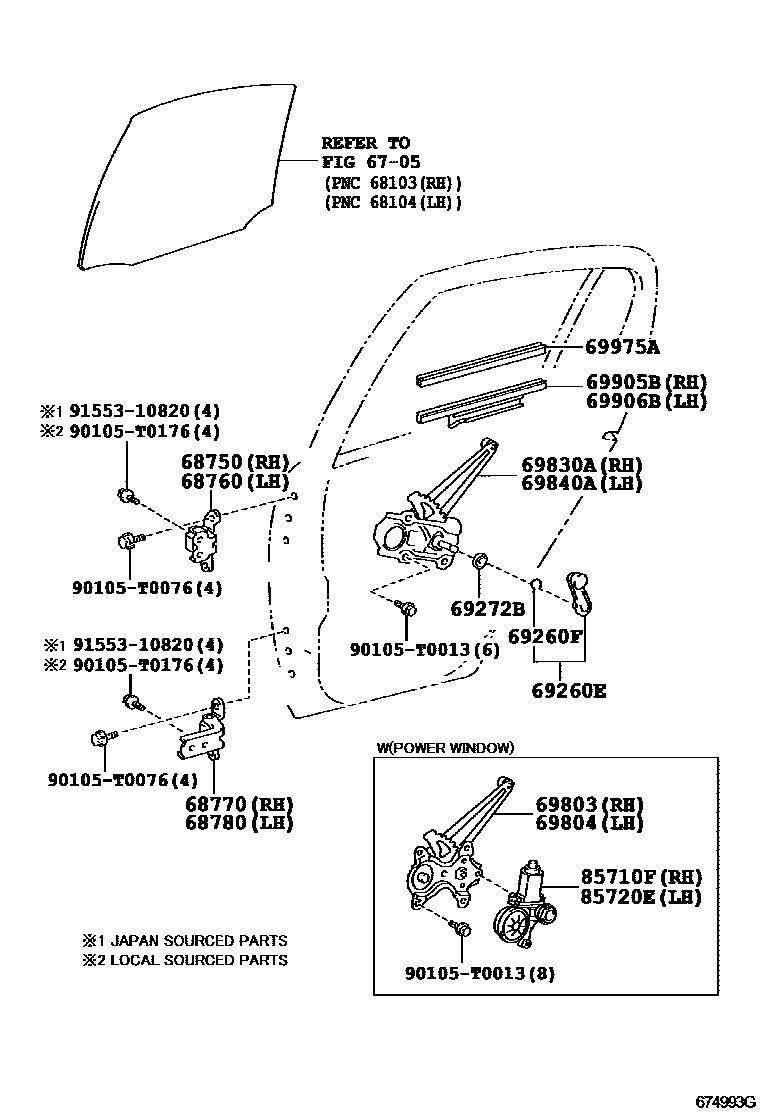 REFER TO
FIG 67-05
(PNC 68103(RH))
(PNC 68104(LH))

69975A

69905B(RH)
69906B(LH)

※1 91553-10820(4)
※2 90105-T0176(4)

68750(RH)
68760(LH)

69830A(RH)
69840A(LH)

90105-T0076(4)

69272B

90105-T0013(6)

69260F

69260E

※1 91553-10820(4)
※2 90105-T0176(4)

90105-T0076(4)

68770(RH)
68780(LH)

W(POWER WINDOW)

69803(RH)
69804(LH)

85710F(RH)
85720E(LH)

90105-T0013(8)

※1 JAPAN SOURCED PARTS
※2 LOCAL SOURCED PARTS

674993G