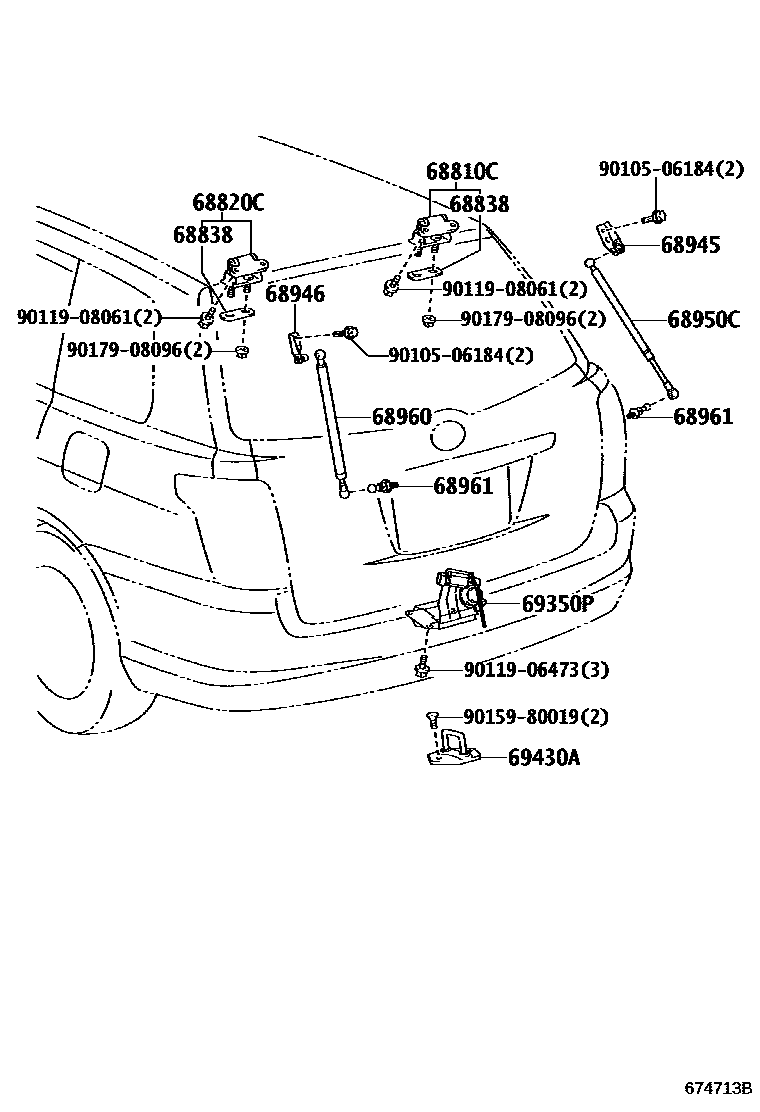 68810C
90105-06184(2)
68820C
68838
68838
68945
68946
90119-08061(2)
90119-08061(2)
90179-08096(2)
68950C
90179-08096(2)
90105-06184(2)
68960
68961
68961
69350P
90119-06473(3)
90159-80019(2)
69430A
674713B