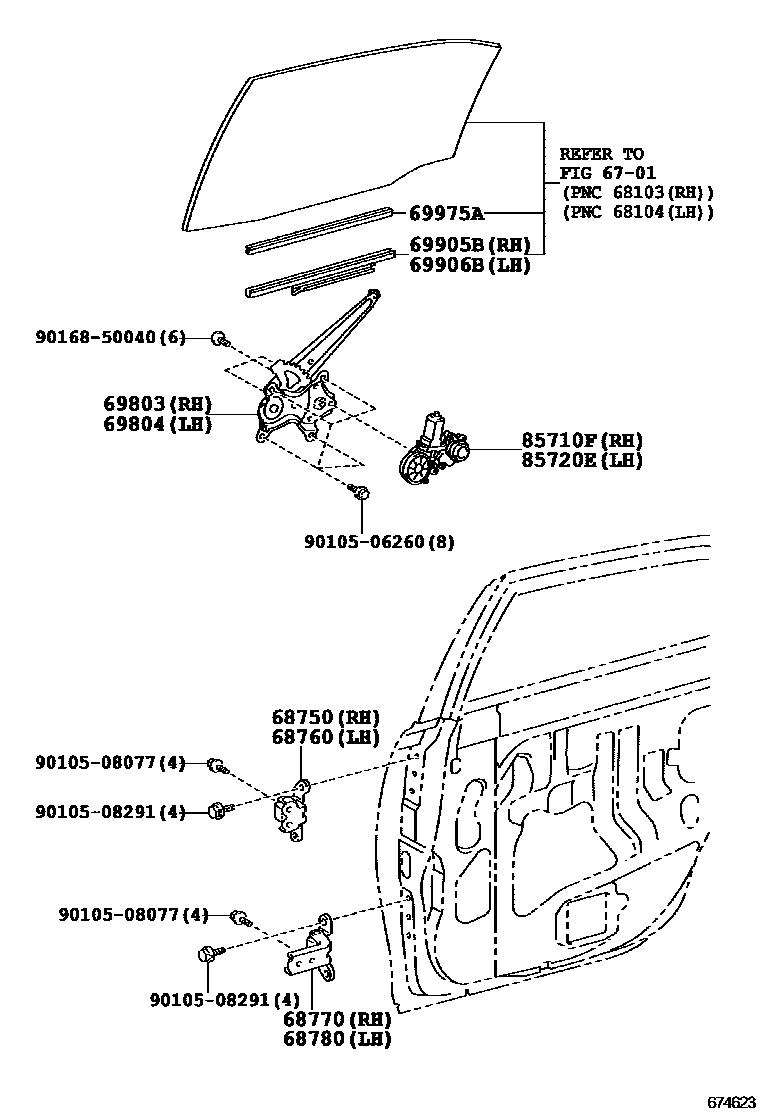 REFER TO
FIG 67-01
(PNC 68103(RH))
(PNC 68104(LH))

69975A

69905B(RH)
69906B(LH)

90168-50040(6)

69803(RH)
69804(LH)

85710F(RH)
85720E(LH)

90105-06260(8)

68750(RH)
68760(LH)

90105-08077(4)

90105-08291(4)

90105-08077(4)

90105-08291(4)

68770(RH)
68780(LH)

674623