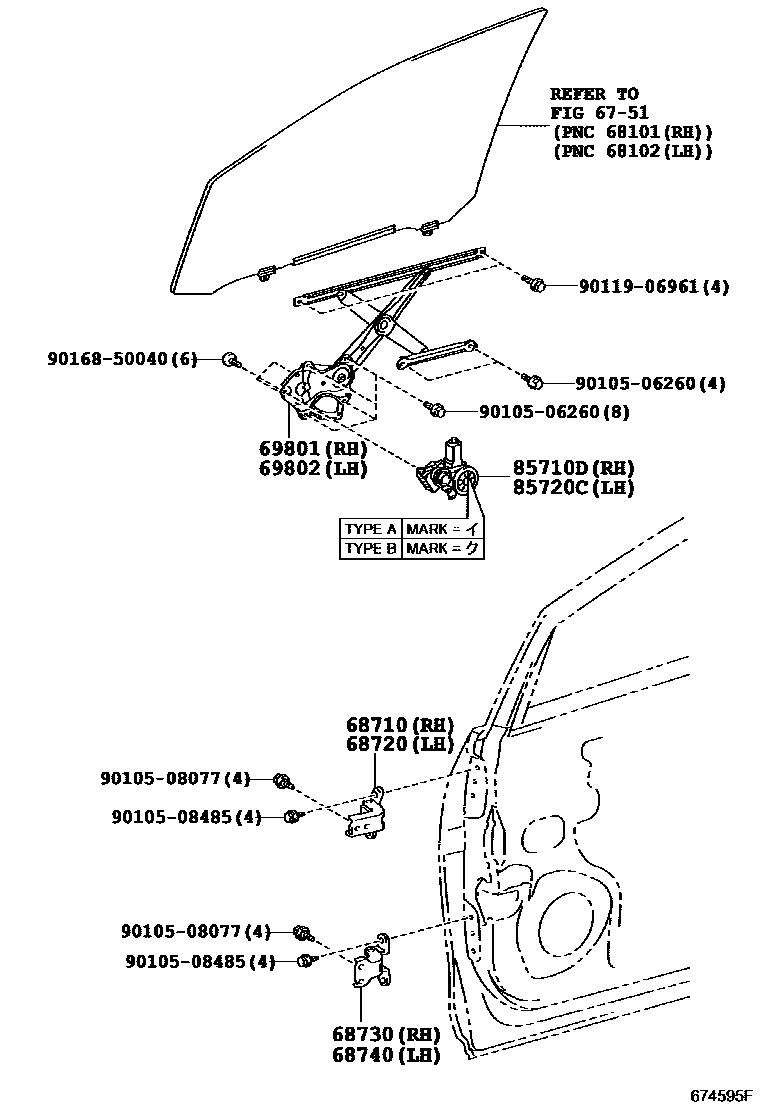 REFER TO
FIG 67-51
(PNC 68101(RH))
(PNC 68102(LH))

90119-06961(4)

90168-50040(6)

90105-06260(4)

90105-06260(8)

69801(RH)
69802(LH)

85710D(RH)
85720C(LH)

| TYPE A | MARK = イ |
|---|---|
| TYPE B | MARK = ク |

68710(RH)
68720(LH)

90105-08077(4)

90105-08485(4)

90105-08077(4)

90105-08485(4)

68730(RH)
68740(LH)

674595F