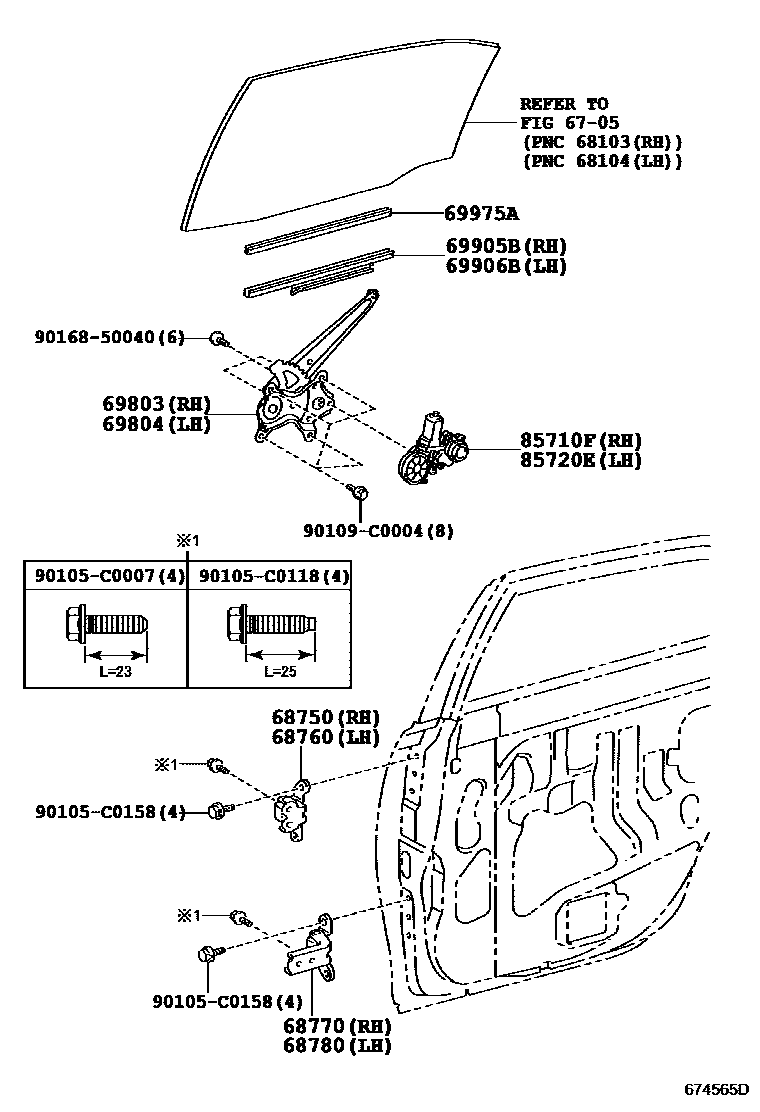 REFER TO
FIG 67-05
(PNC 68103(RH))
(PNC 68104(LH))

69975A

69905B(RH)
69906B(LH)

90168-50040(6)

69803(RH)
69804(LH)

85710F(RH)
85720E(LH)

90109-C0004(8)

※1

| 90105-C0007(4) | 90105-C0118(4) |
|---|---|
| L=23 | L=25 |

68750(RH)
68760(LH)

※1

90105-C0158(4)

※1

90105-C0158(4)

68770(RH)
68780(LH)

674565D