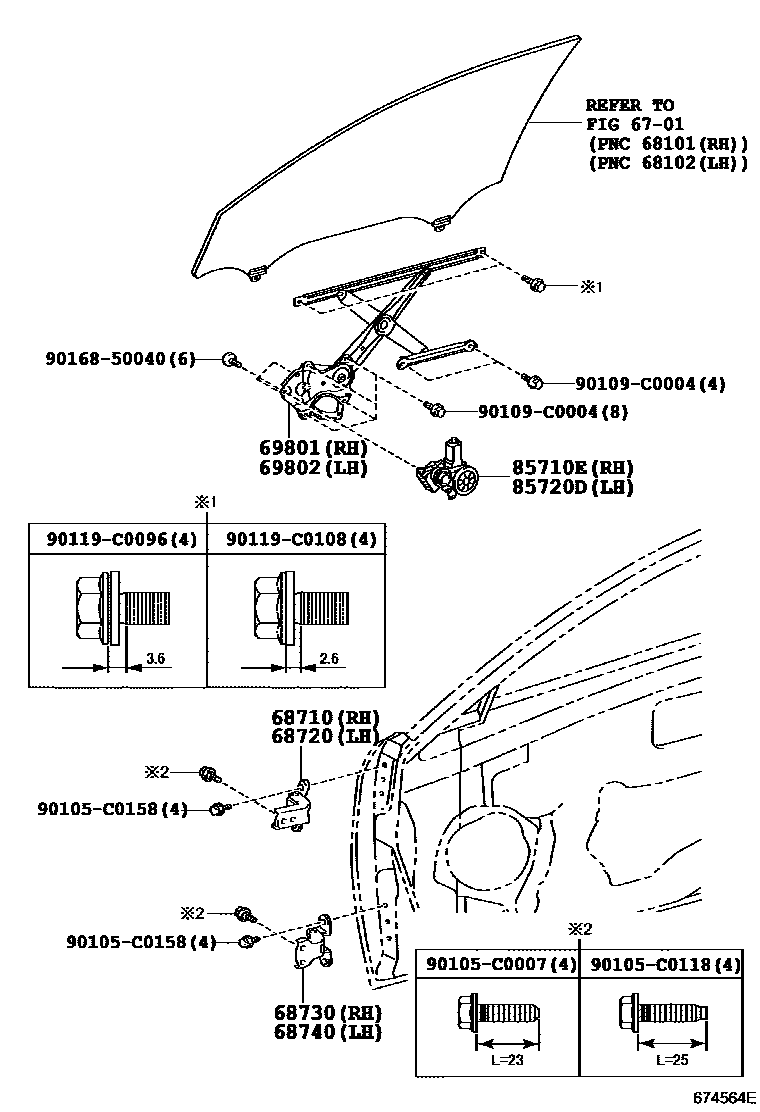 REFER TO
FIG 67-01
(PNC 68101(RH))
(PNC 68102(LH))

※1

90168-50040(6)

90109-C0004(4)

90109-C0004(8)

69801(RH)
69802(LH)

85710E(RH)
85720D(LH)

※1

| 90119-C0096(4) | 90119-C0108(4) |
|---|---|
| 3.6 | 2.6 |

68710(RH)
68720(LH)

※2

90105-C0158(4)

※2

90105-C0158(4)

68730(RH)
68740(LH)

※2

| 90105-C0007(4) | 90105-C0118(4) |
|---|---|
| L=23 | L=25 |

674564E