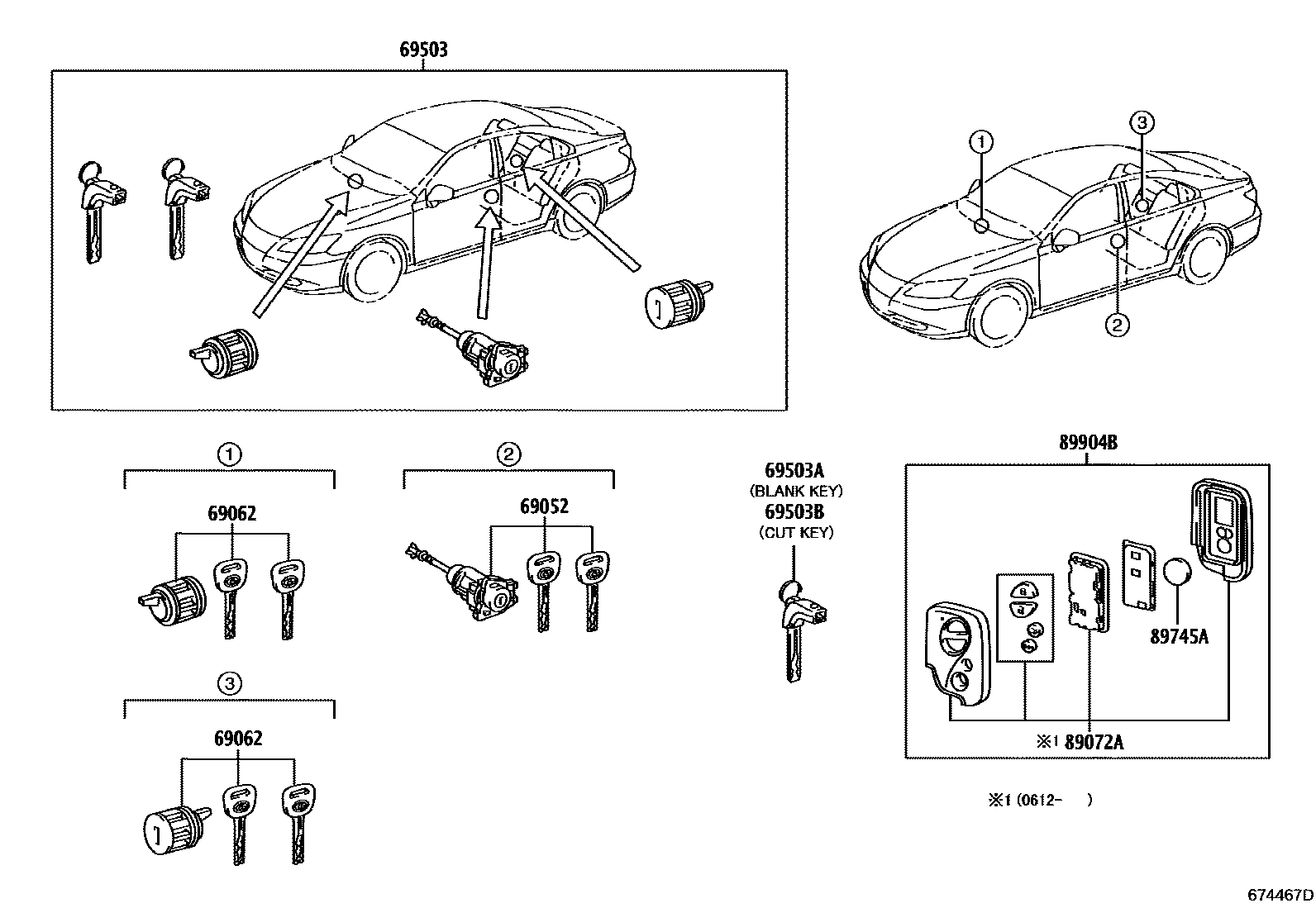 69503

①
③
②

①
69062

②
69052

69503A
(BLANK KEY)
69503B
(CUT KEY)

89904B

89745A

※1 89072A

③
69062

※1 (0612- )

674467D