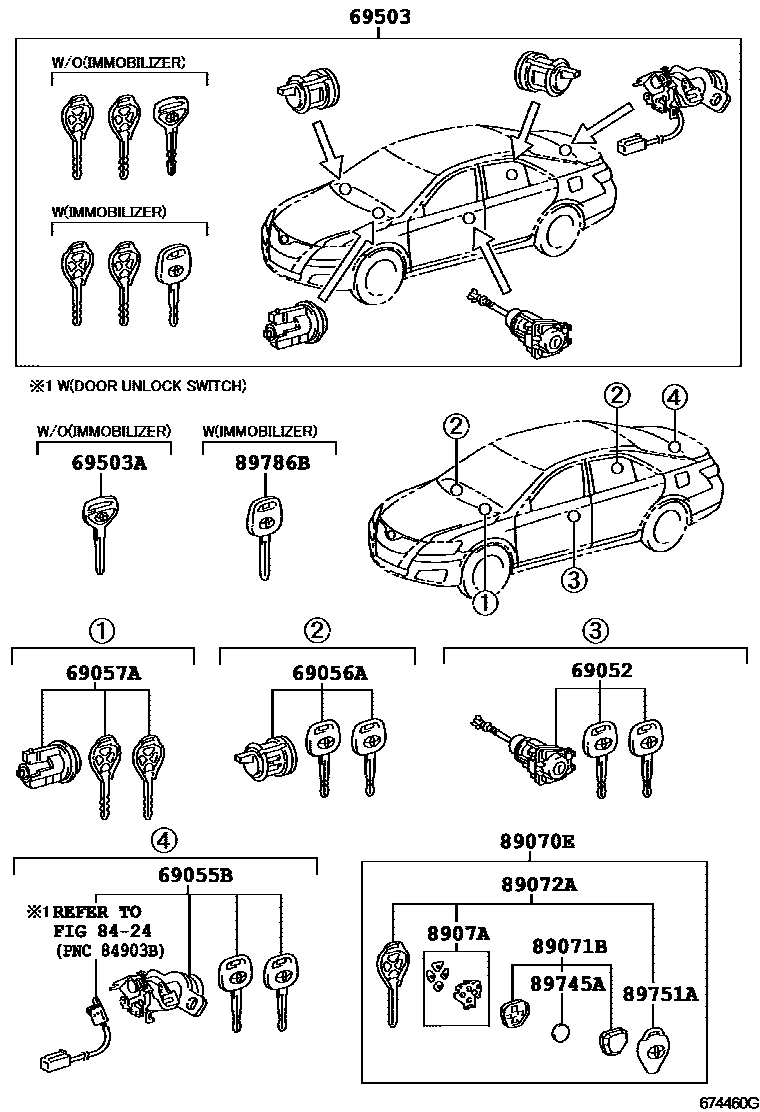 69503

W/O(IMMOBILIZER)

W(IMMOBILIZER)

※1 W(DOOR UNLOCK SWITCH)

W/O(IMMOBILIZER)
69503A

W(IMMOBILIZER)
89786B

2 2 4

1 3

1
69057A

2
69056A

3
69052

4
69055B

※1 REFER TO
FIG 84-24
(PNC 84903B)

89070E
89072A
8907A
89071B
89745A
89751A

674460G