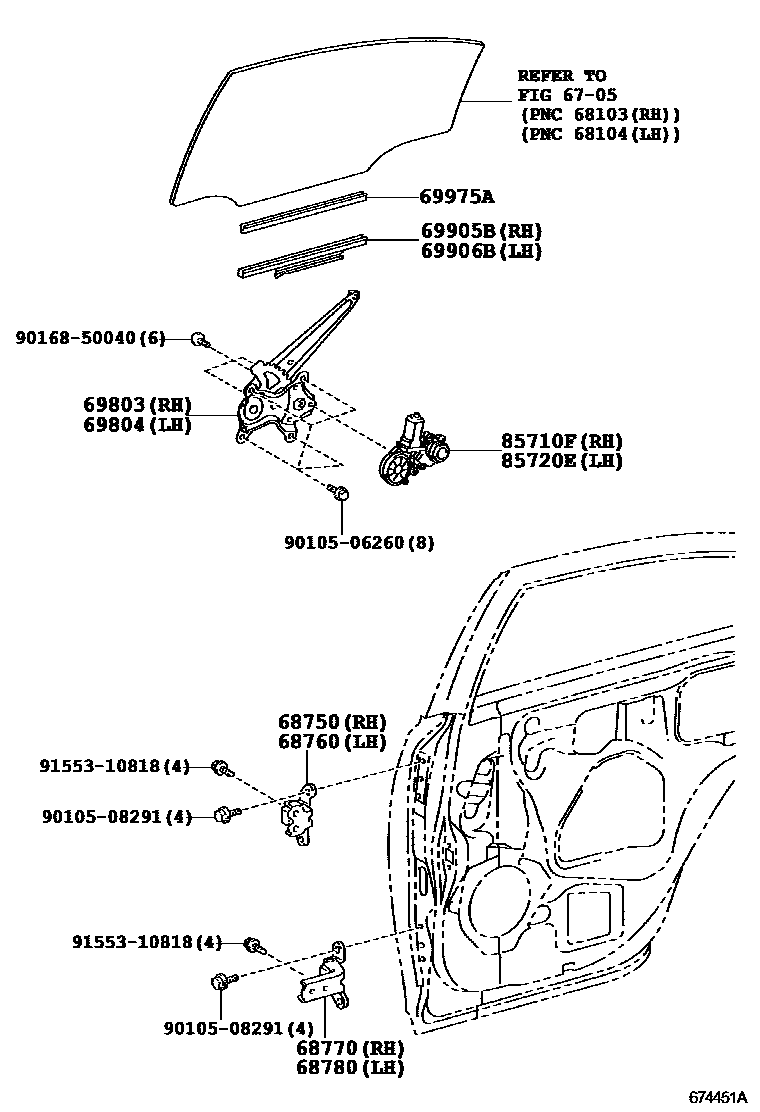 REFER TO
FIG 67-05
(PNC 68103(RH))
(PNC 68104(LH))

69975A

69905B(RH)
69906B(LH)

90168-50040(6)

69803(RH)
69804(LH)

85710F(RH)
85720E(LH)

90105-06260(8)

68750(RH)
68760(LH)

91553-10818(4)

90105-08291(4)

91553-10818(4)

90105-08291(4)

68770(RH)
68780(LH)

674451A