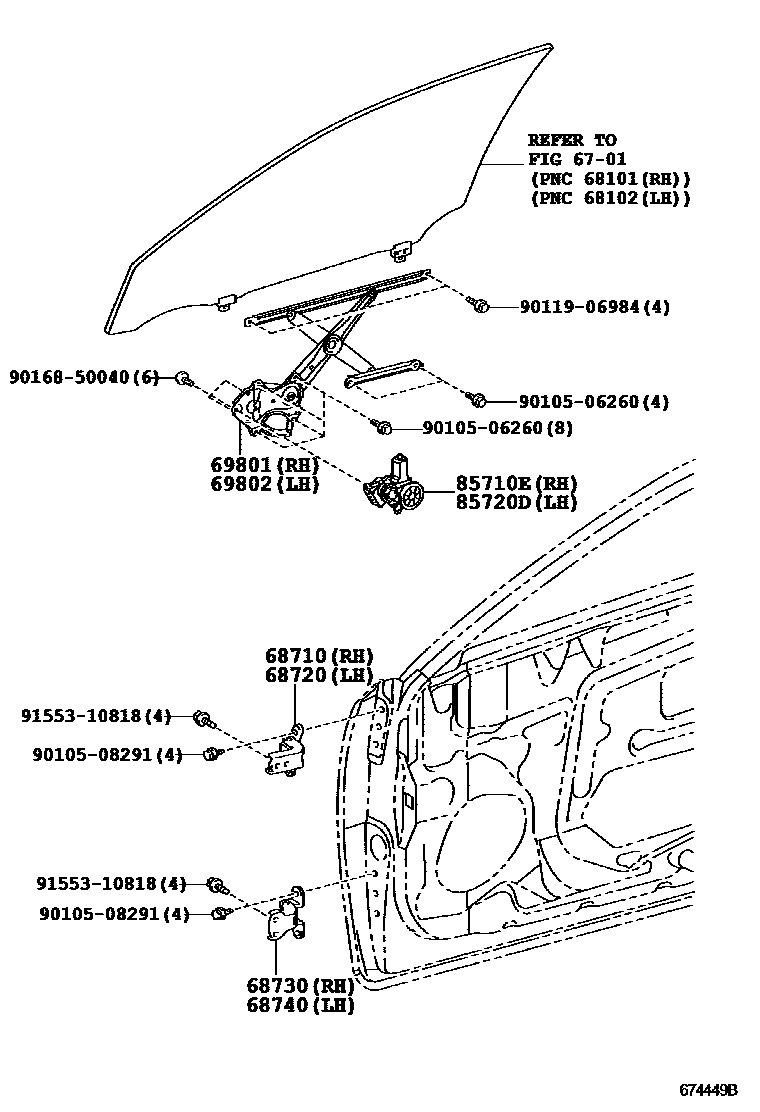 REFER TO
FIG 67-01
(PNC 68101(RH))
(PNC 68102(LH))

90119-06984(4)

90168-50040(6)

90105-06260(4)

90105-06260(8)

69801(RH)
69802(LH)

85710E(RH)
85720D(LH)

68710(RH)
68720(LH)

91553-10818(4)

90105-08291(4)

91553-10818(4)

90105-08291(4)

68730(RH)
68740(LH)

674449B