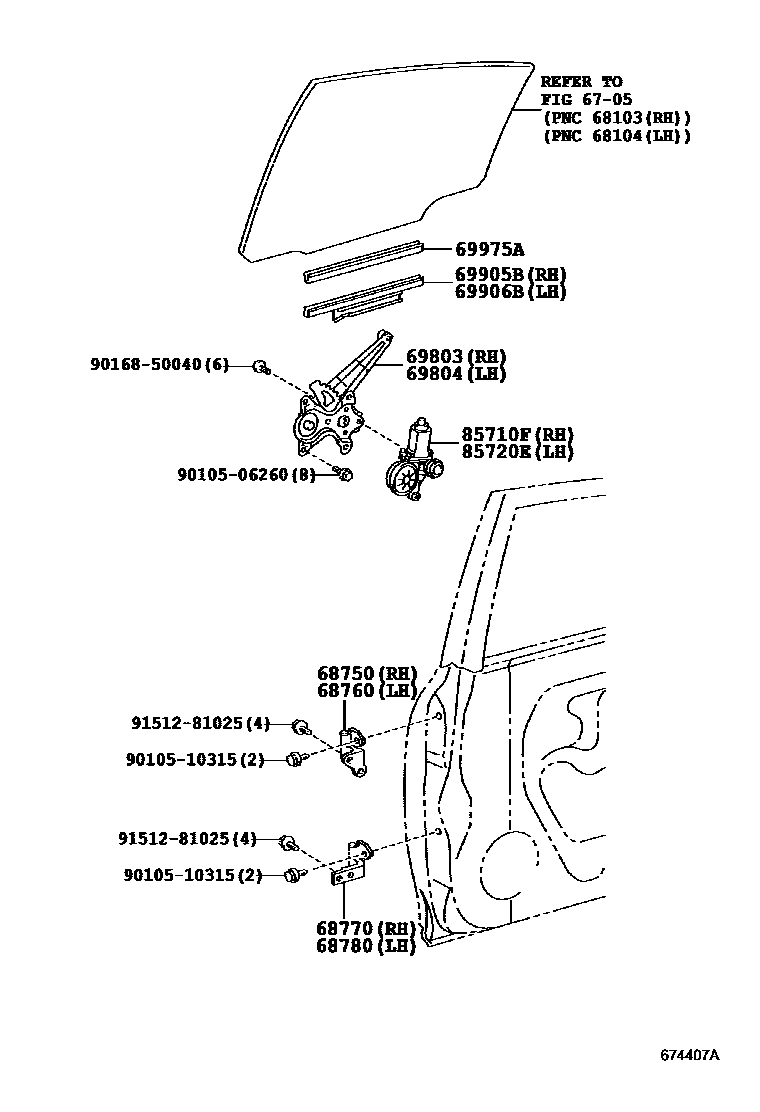 REFER TO
FIG 67-05
(PNC 68103(RH))
(PNC 68104(LH))

69975A

69905B(RH)
69906B(LH)

90168-50040(6)

69803(RH)
69804(LH)

85710F(RH)
85720E(LH)

90105-06260(8)

68750(RH)
68760(LH)

91512-81025(4)

90105-10315(2)

91512-81025(4)

90105-10315(2)

68770(RH)
68780(LH)

674407A