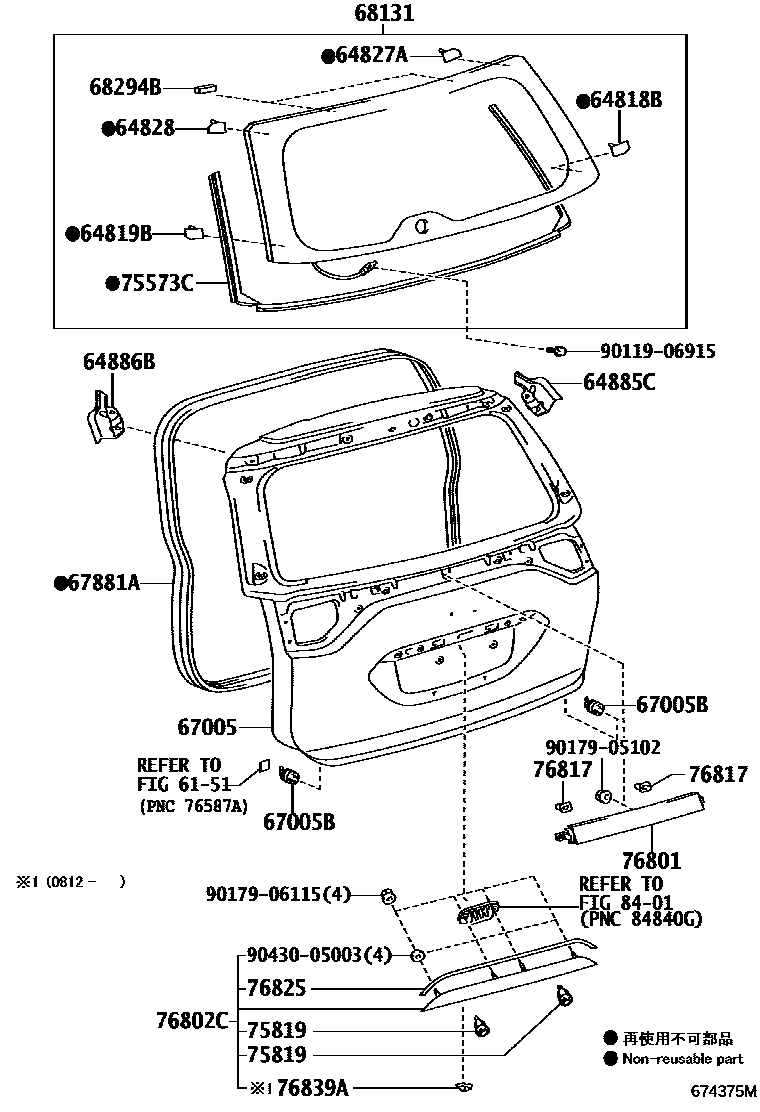 68131
●64827A
68294B
●64818B
●64828
●64819B
●75573C
90119-06915
64886B
64885C
●67881A
67005
67005B
REFER TO FIG 61-51 (PNC 76587A)
67005B
90179-05102
76817
76817
76801
※1 (0812- )
90179-06115(4)
REFER TO FIG 84-01 (PNC 84840G)
90430-05003(4)
76825
76802C
75819
75819
※1 76839A
● 再使用不可部品
● Non-reusable part
674375M