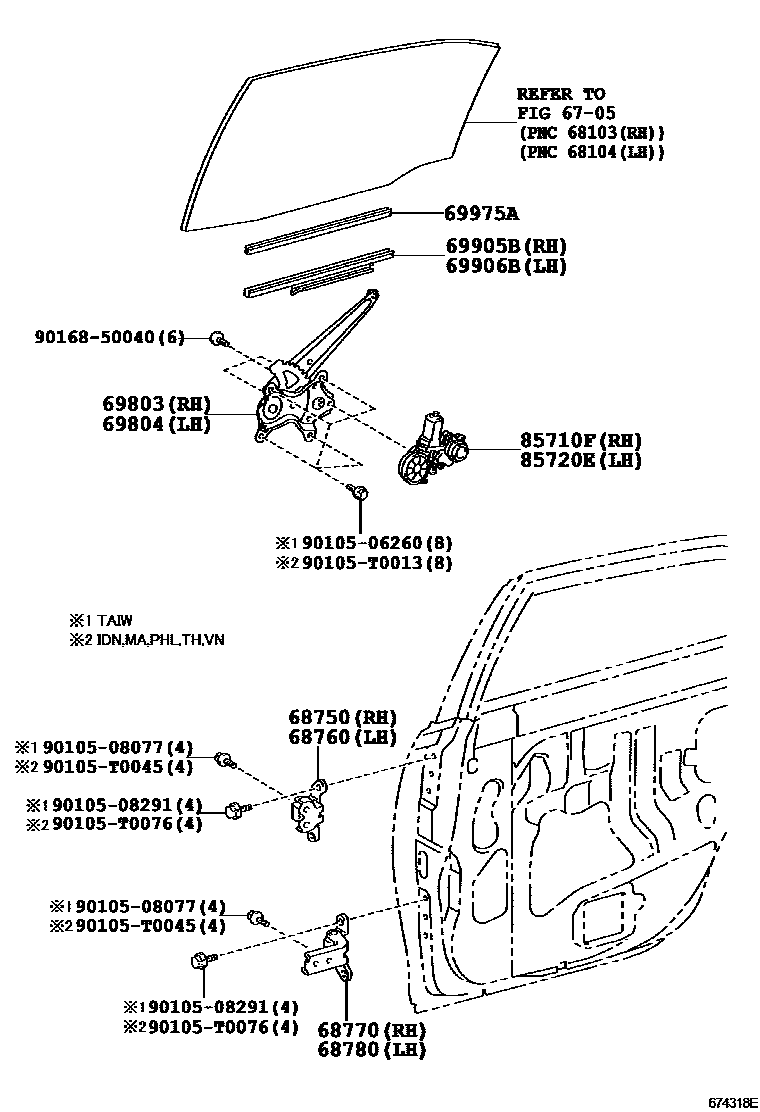 REFER TO
FIG 67-05
(PNC 68103(RH))
(PNC 68104(LH))

69975A

69905B(RH)
69906B(LH)

90168-50040(6)

69803(RH)
69804(LH)

85710F(RH)
85720E(LH)

※1 90105-06260(8)
※2 90105-T0013(8)

※1 TAIW
※2 IDN,MA,PHL,TH,VN

68750(RH)
68760(LH)

※1 90105-08077(4)
※2 90105-T0045(4)

※1 90105-08291(4)
※2 90105-T0076(4)

※1 90105-08077(4)
※2 90105-T0045(4)

※1 90105-08291(4)
※2 90105-T0076(4)

68770(RH)
68780(LH)

674318E