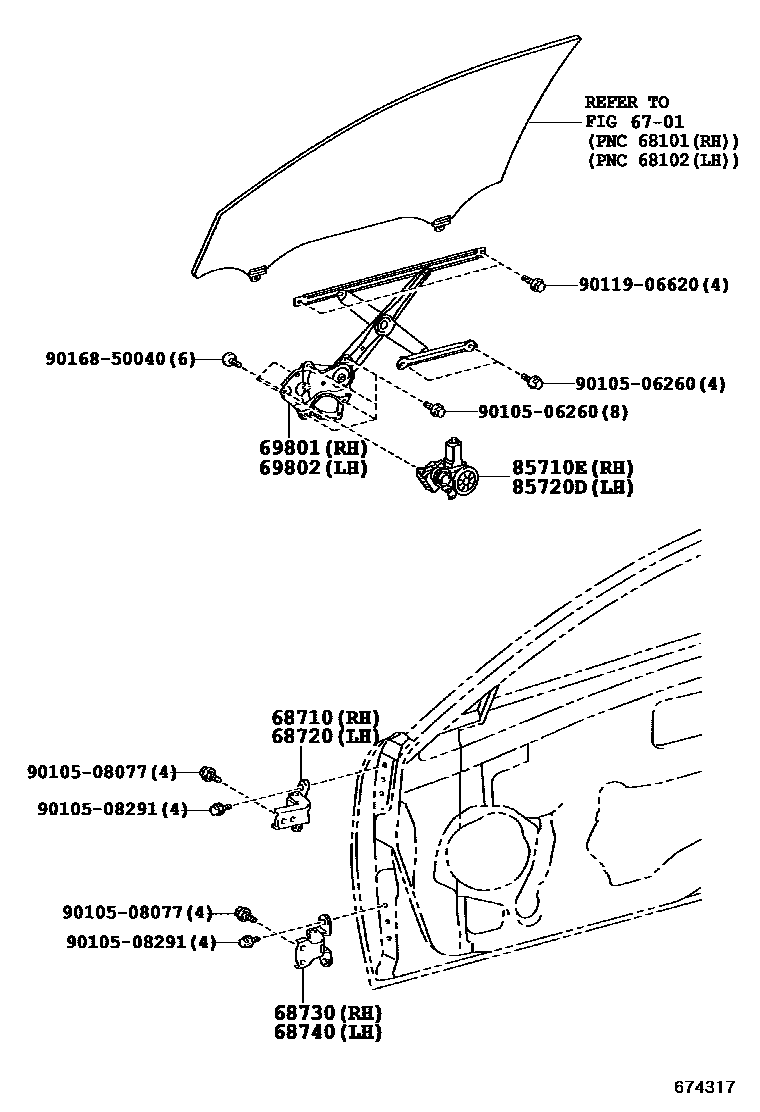 REFER TO
FIG 67-01
(PNC 68101(RH))
(PNC 68102(LH))

90119-06620(4)

90168-50040(6)

90105-06260(4)

90105-06260(8)

69801(RH)
69802(LH)

85710E(RH)
85720D(LH)

68710(RH)
68720(LH)

90105-08077(4)

90105-08291(4)

90105-08077(4)

90105-08291(4)

68730(RH)
68740(LH)

674317