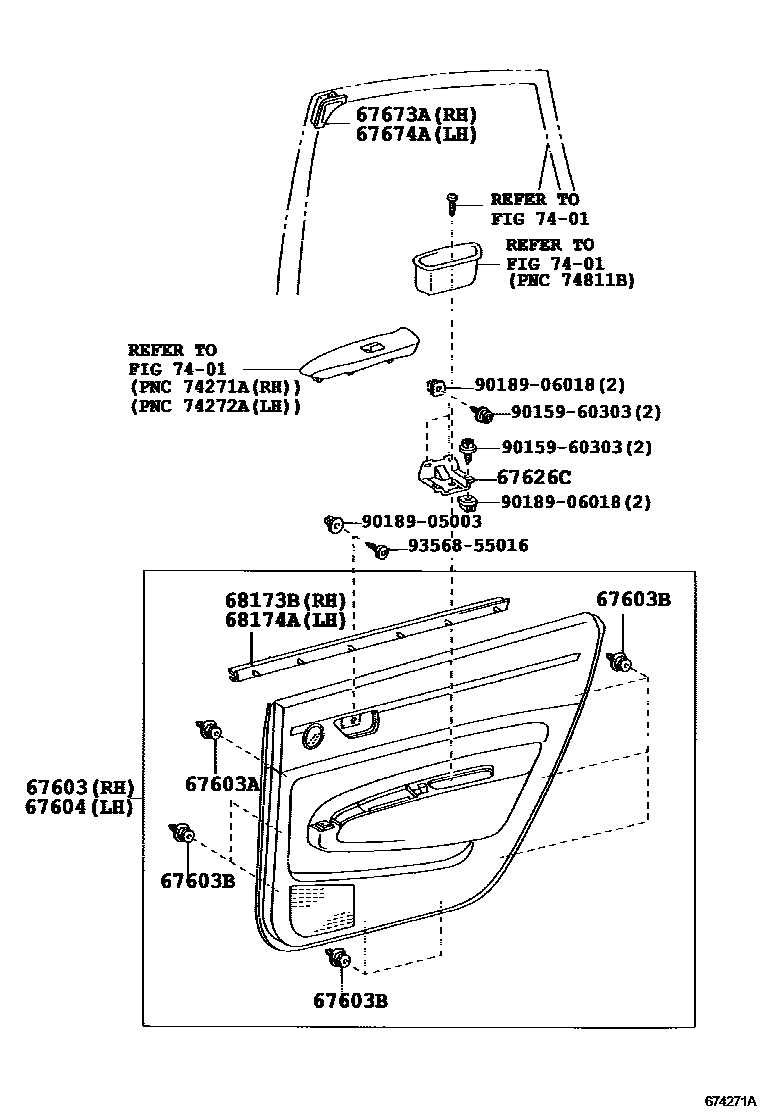 67673A(RH)
67674A(LH)

REFER TO
FIG 74-01

REFER TO
FIG 74-01
(PNC 74811B)

REFER TO
FIG 74-01
(PNC 74271A(RH))
(PNC 74272A(LH))

90189-06018(2)
90159-60303(2)
90159-60303(2)
67626C
90189-06018(2)
90189-05003
93568-55016

68173B(RH)
68174A(LH)

67603B

67603A

67603(RH)
67604(LH)

67603B

67603B

674271A