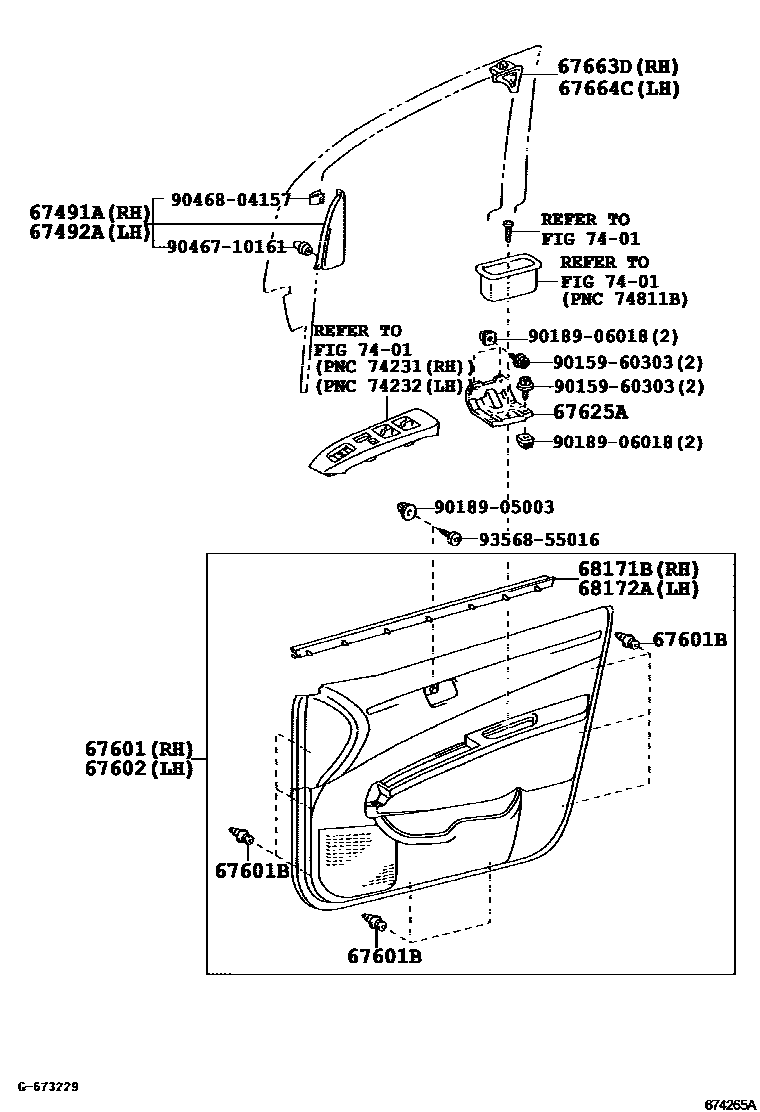 67663D (RH)
67664C (LH)

67491A (RH)
67492A (LH)
90468-04157
90467-10161

REFER TO
FIG 74-01

REFER TO
FIG 74-01
(PNC 74811B)

REFER TO
FIG 74-01
(PNC 74231 (RH))
(PNC 74232 (LH))

90189-06018 (2)
90159-60303 (2)
90159-60303 (2)
67625A
90189-06018 (2)

90189-05003
93568-55016

68171B (RH)
68172A (LH)
67601B

67601 (RH)
67602 (LH)

67601B
67601B

G-673229
674265A