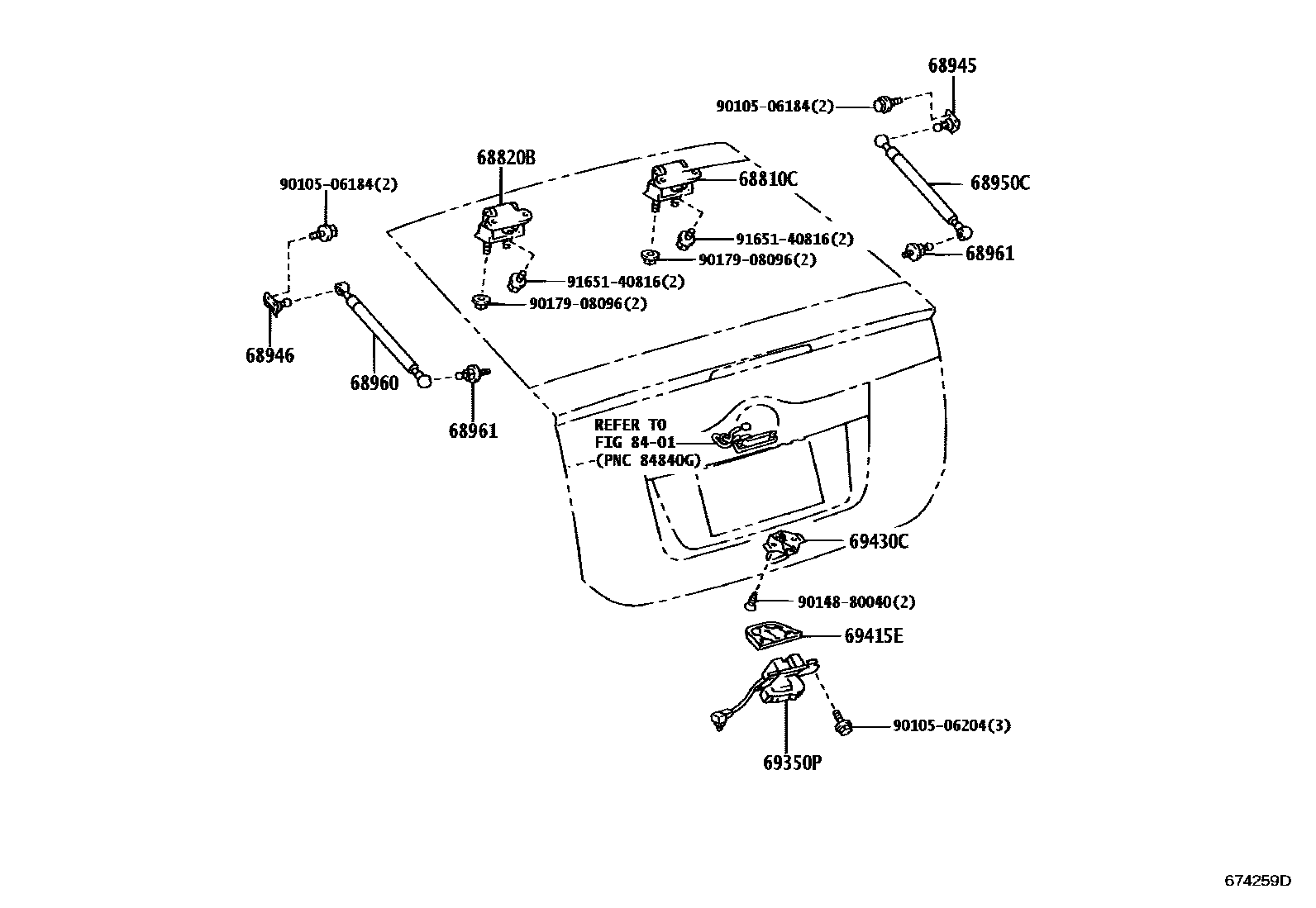 68945
90105-06184(2)
68820B
68810C
68950C
90105-06184(2)
91651-40816(2)
90179-08096(2)
68961
91651-40816(2)
90179-08096(2)
68946
68960
68961
REFER TO
FIG 84-01
(PNC 84840G)
69430C
90148-80040(2)
69415E
90105-06204(3)
69350P
674259D