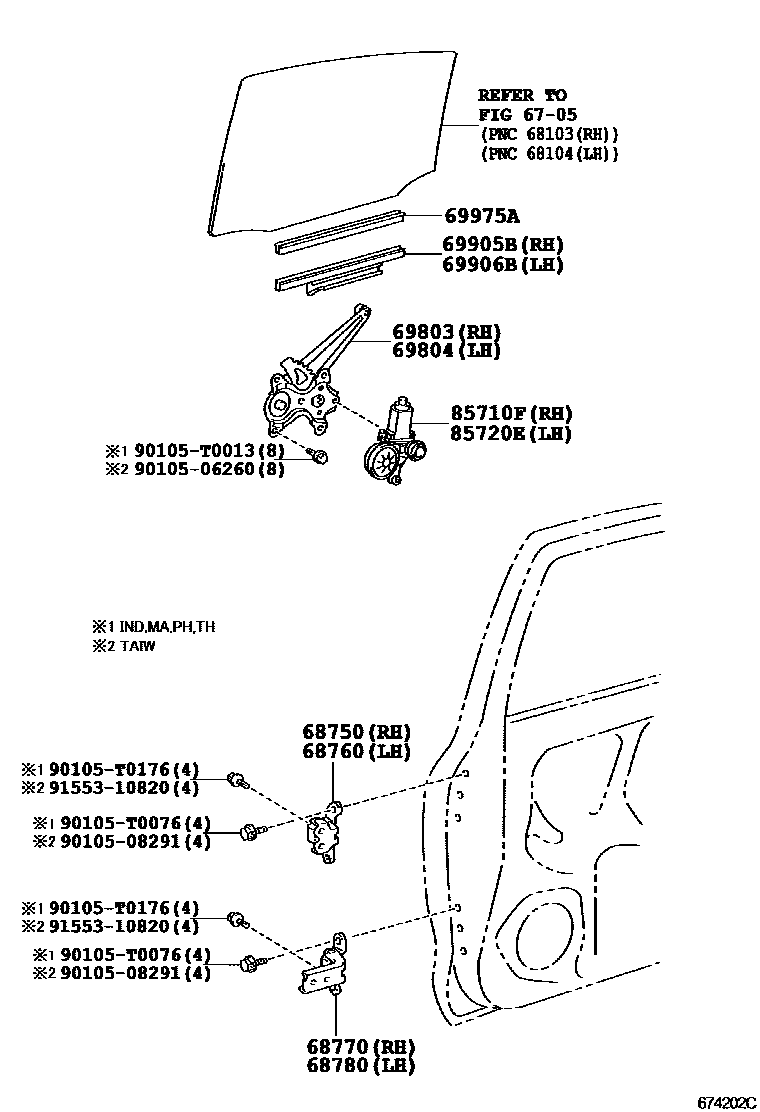 REFER TO
FIG 67-05
(PNC 68103(RH))
(PNC 68104(LH))

69975A

69905B(RH)
69906B(LH)

69803(RH)
69804(LH)

85710F(RH)
85720E(LH)

※1 90105-T0013(8)
※2 90105-06260(8)

※1 IND,MA,PH,TH
※2 TAIW

68750(RH)
68760(LH)

※1 90105-T0176(4)
※2 91553-10820(4)

※1 90105-T0076(4)
※2 90105-08291(4)

※1 90105-T0176(4)
※2 91553-10820(4)

※1 90105-T0076(4)
※2 90105-08291(4)

68770(RH)
68780(LH)

674202C