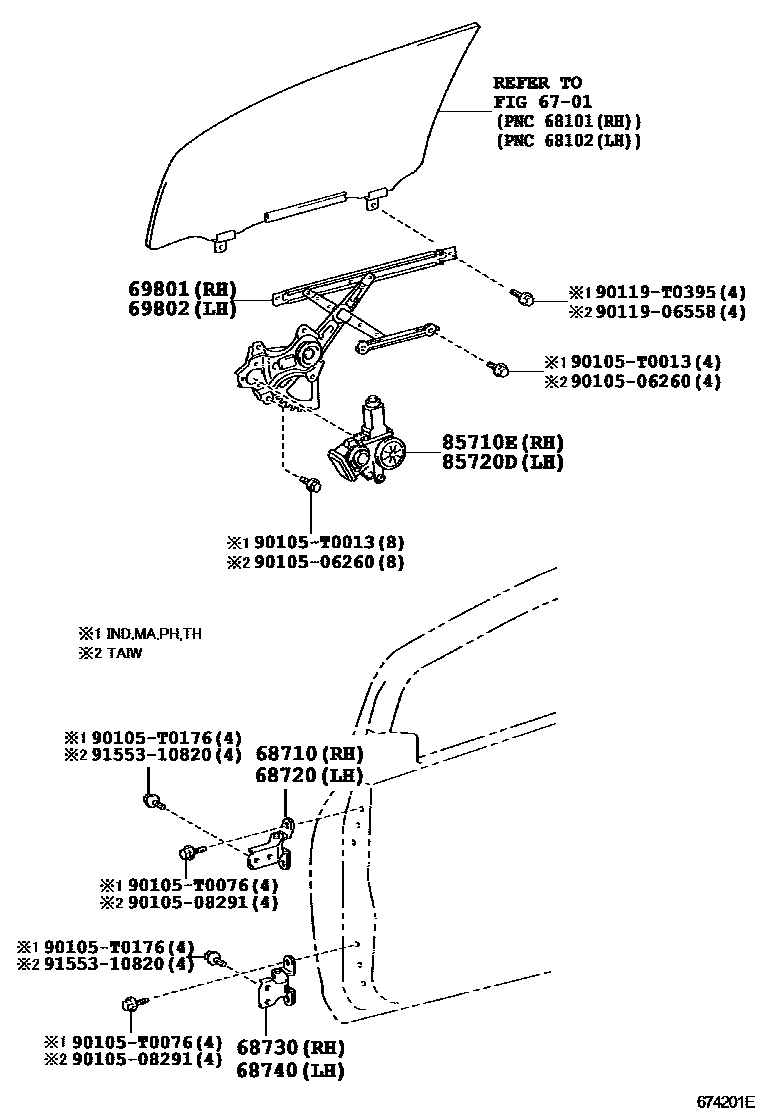 REFER TO
FIG 67-01
(PNC 68101(RH))
(PNC 68102(LH))

69801(RH)
69802(LH)

※1 90119-T0395(4)
※2 90119-06558(4)

※1 90105-T0013(4)
※2 90105-06260(4)

85710E(RH)
85720D(LH)

※1 90105-T0013(8)
※2 90105-06260(8)

※1 IND,MA,PH,TH
※2 TAIW

※1 90105-T0176(4)
※2 91553-10820(4)

68710(RH)
68720(LH)

※1 90105-T0076(4)
※2 90105-08291(4)

※1 90105-T0176(4)
※2 91553-10820(4)

※1 90105-T0076(4)
※2 90105-08291(4)

68730(RH)
68740(LH)

674201E