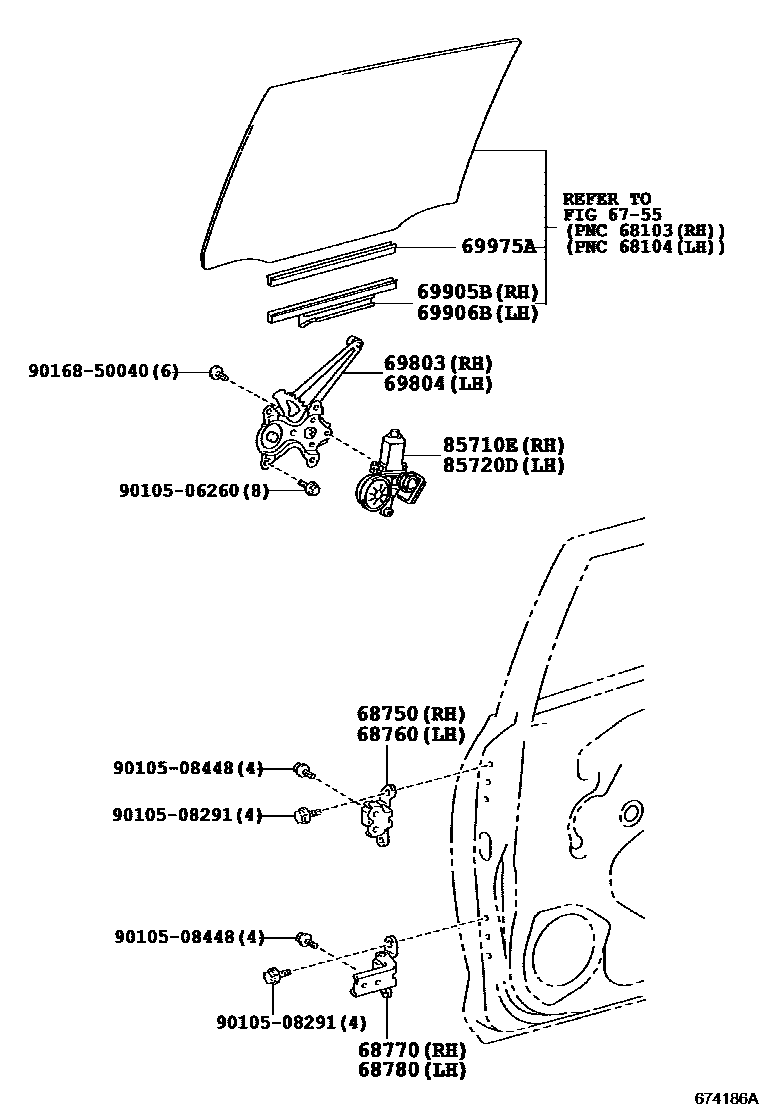 REFER TO
FIG 67-55
(PNC 68103(RH))
(PNC 68104(LH))

69975A

69905B(RH)
69906B(LH)

90168-50040(6)

69803(RH)
69804(LH)

85710E(RH)
85720D(LH)

90105-06260(8)

68750(RH)
68760(LH)

90105-08448(4)

90105-08291(4)

90105-08448(4)

90105-08291(4)

68770(RH)
68780(LH)

674186A