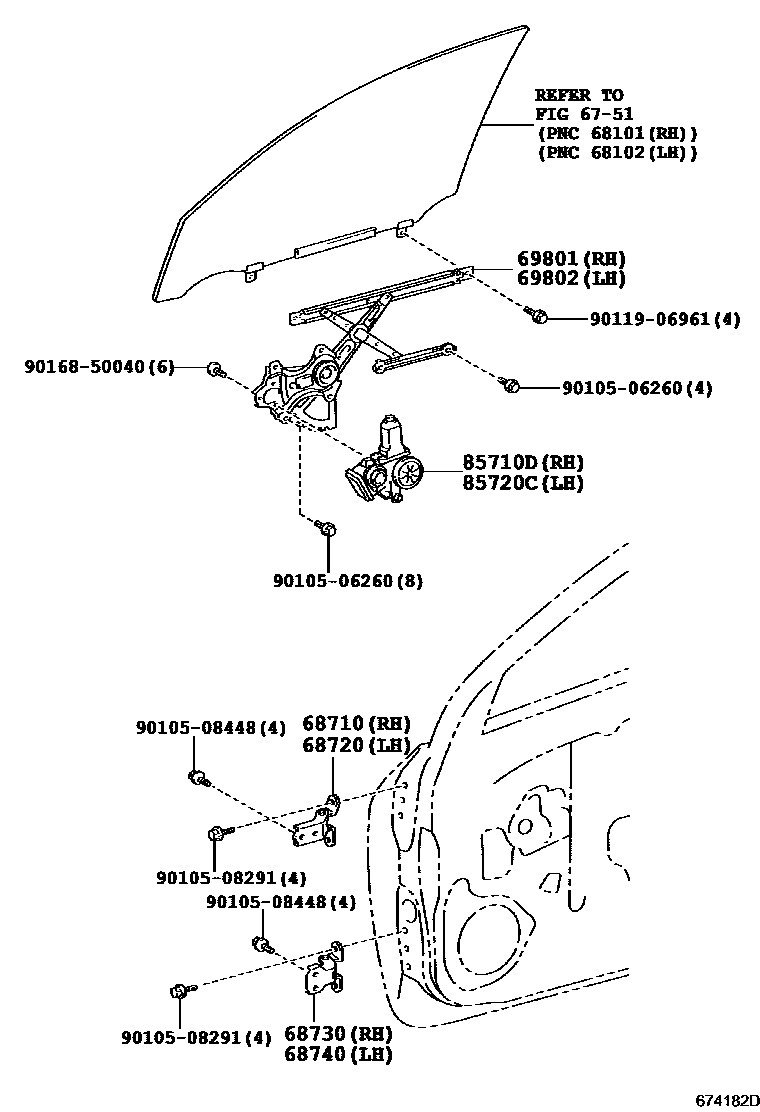 REFER TO
FIG 67-51
(PNC 68101(RH))
(PNC 68102(LH))

69801(RH)
69802(LH)

90119-06961(4)

90168-50040(6)

90105-06260(4)

85710D(RH)
85720C(LH)

90105-06260(8)

90105-08448(4)

68710(RH)
68720(LH)

90105-08291(4)

90105-08448(4)

90105-08291(4)

68730(RH)
68740(LH)

674182D