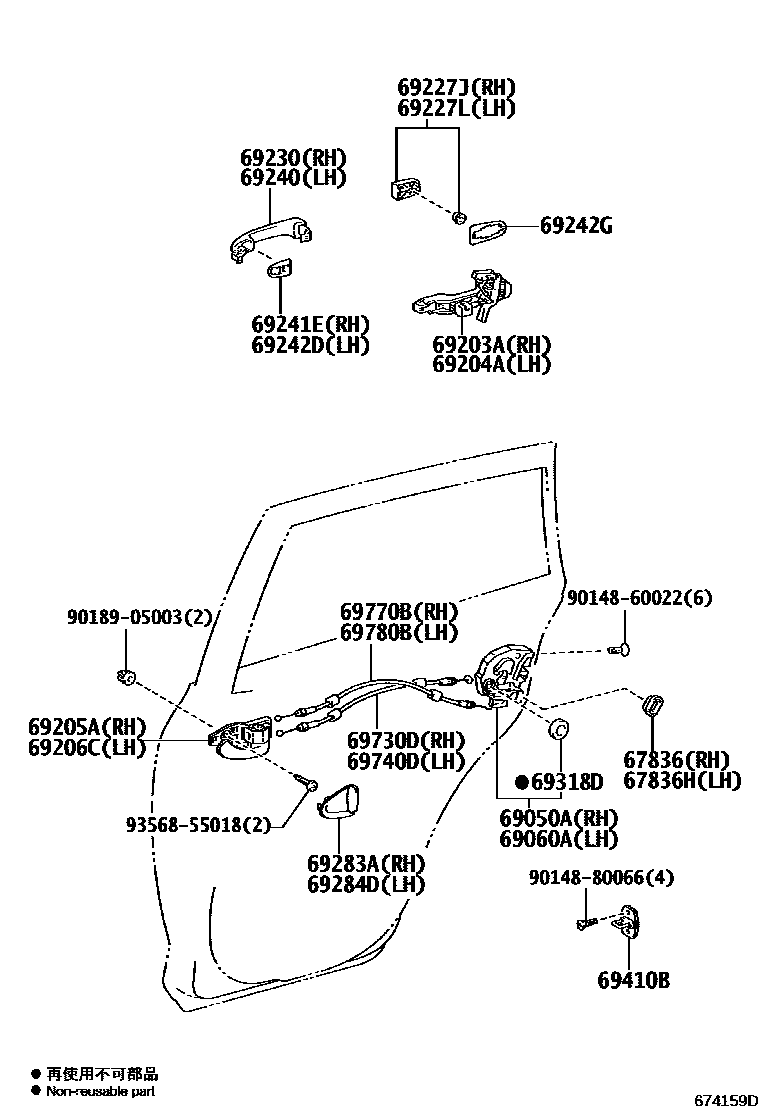 69227J(RH)
69227L(LH)

69230(RH)
69240(LH)

69242G

69241E(RH)
69242D(LH)

69203A(RH)
69204A(LH)

90189-05003(2)

69770B(RH)
69780B(LH)

90148-60022(6)

69205A(RH)
69206C(LH)

69730D(RH)
69740D(LH)

67836(RH)
67836H(LH)

●69318D

93568-55018(2)

69050A(RH)
69060A(LH)

69283A(RH)
69284D(LH)

90148-80066(4)

69410B

● 再使用不可部品
● Non-reusable part

674159D