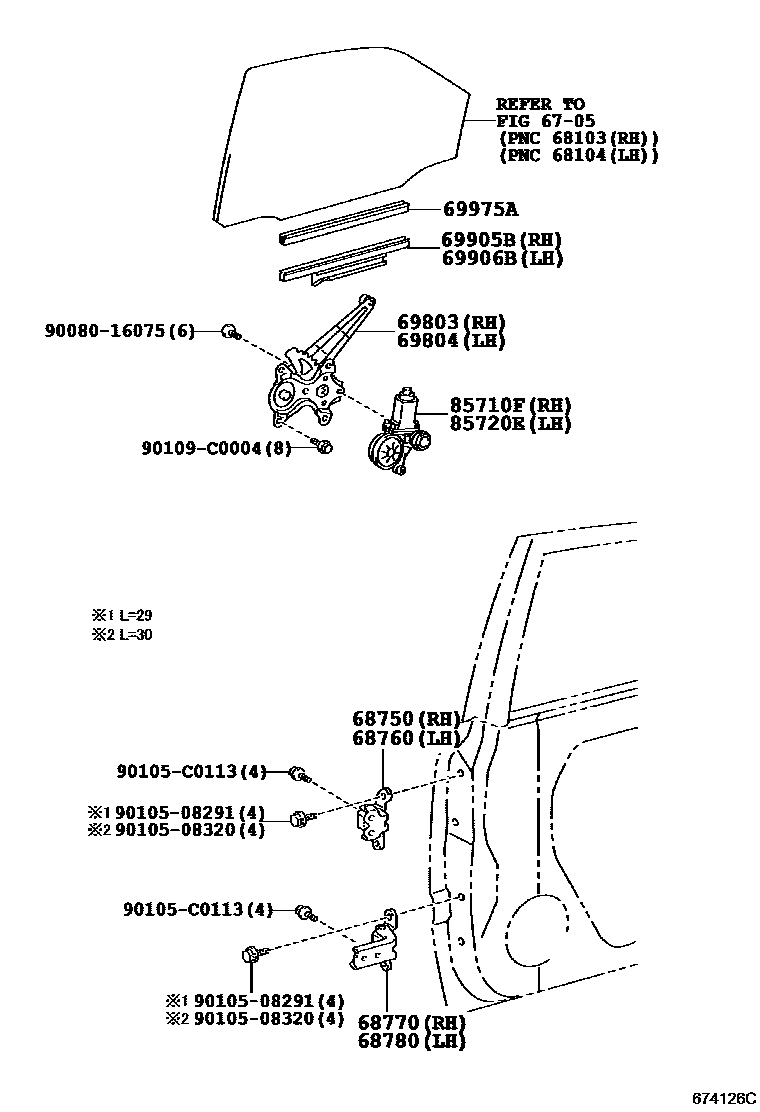 REFER TO
FIG 67-05
(PNC 68103(RH))
(PNC 68104(LH))

69975A

69905B(RH)
69906B(LH)

90080-16075(6)

69803(RH)
69804(LH)

85710F(RH)
85720E(LH)

90109-C0004(8)

※1 L=29
※2 L=30

68750(RH)
68760(LH)

90105-C0113(4)

※1 90105-08291(4)
※2 90105-08320(4)

90105-C0113(4)

※1 90105-08291(4)
※2 90105-08320(4)

68770(RH)
68780(LH)

674126C