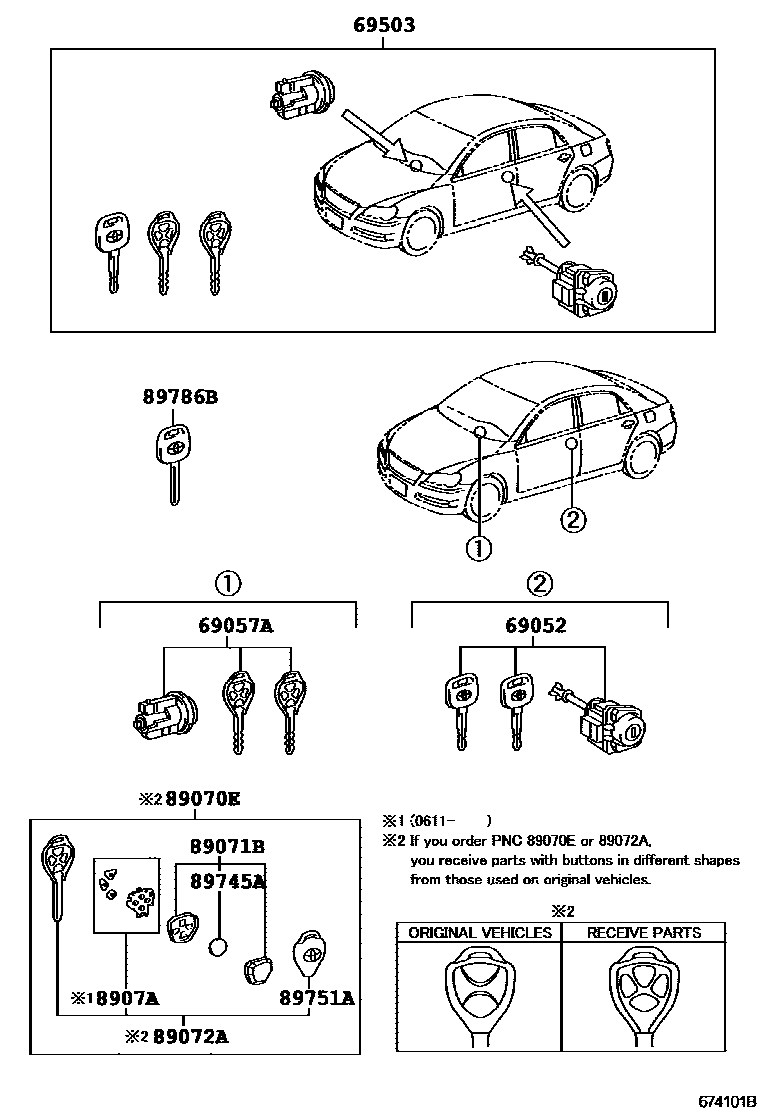 69503

89786B

②

①

①

②

69057A

69052

※2 89070E

89071B

89745A

※1 8907A

89751A

※2 89072A

※1 (0611-      )
※2 If you order PNC 89070E or 89072A, you receive parts with buttons in different shapes from those used on original vehicles.

※2

| ORIGINAL VEHICLES | RECEIVE PARTS |
|---|---|
| | |

674101B