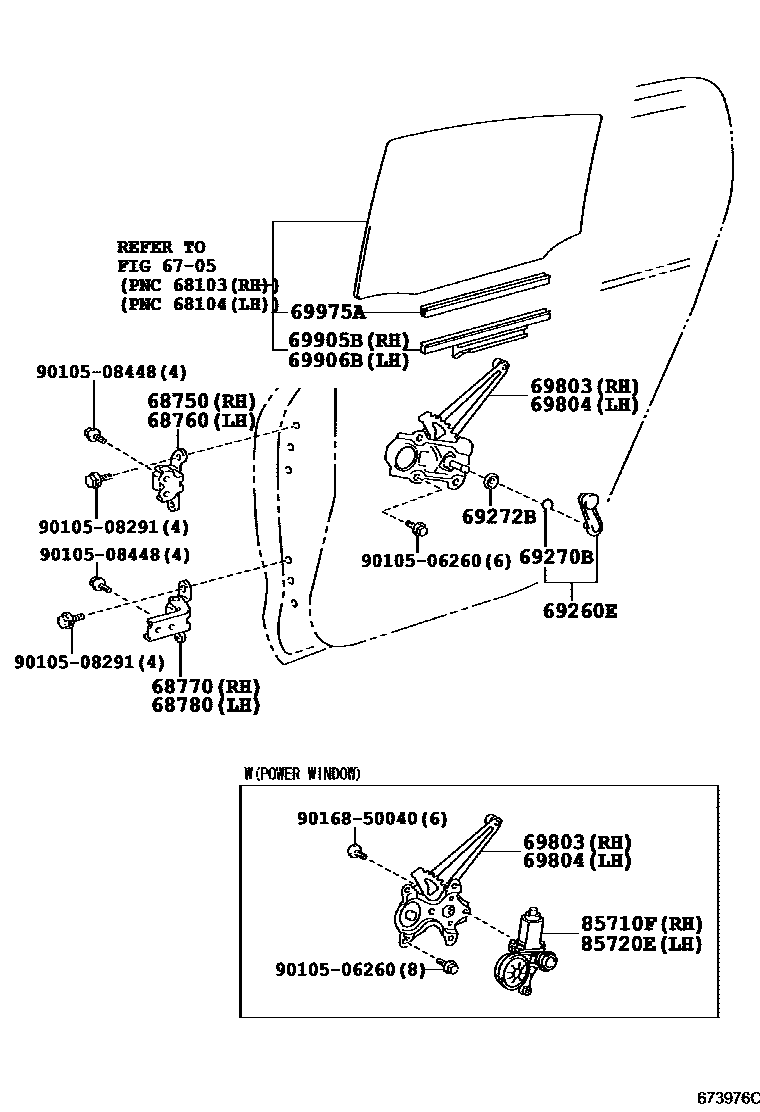 REFER TO
FIG 67-05
(PNC 68103(RH))
(PNC 68104(LH))

69975A
69905B(RH)
69906B(LH)

90105-08448(4)
68750(RH)
68760(LH)
69803(RH)
69804(LH)
90105-08291(4)
69272B
90105-08448(4)
90105-06260(6)
69270B
69260E
90105-08291(4)
68770(RH)
68780(LH)

W(POWER WINDOW)
90168-50040(6)
69803(RH)
69804(LH)
85710F(RH)
85720E(LH)
90105-06260(8)

673976C