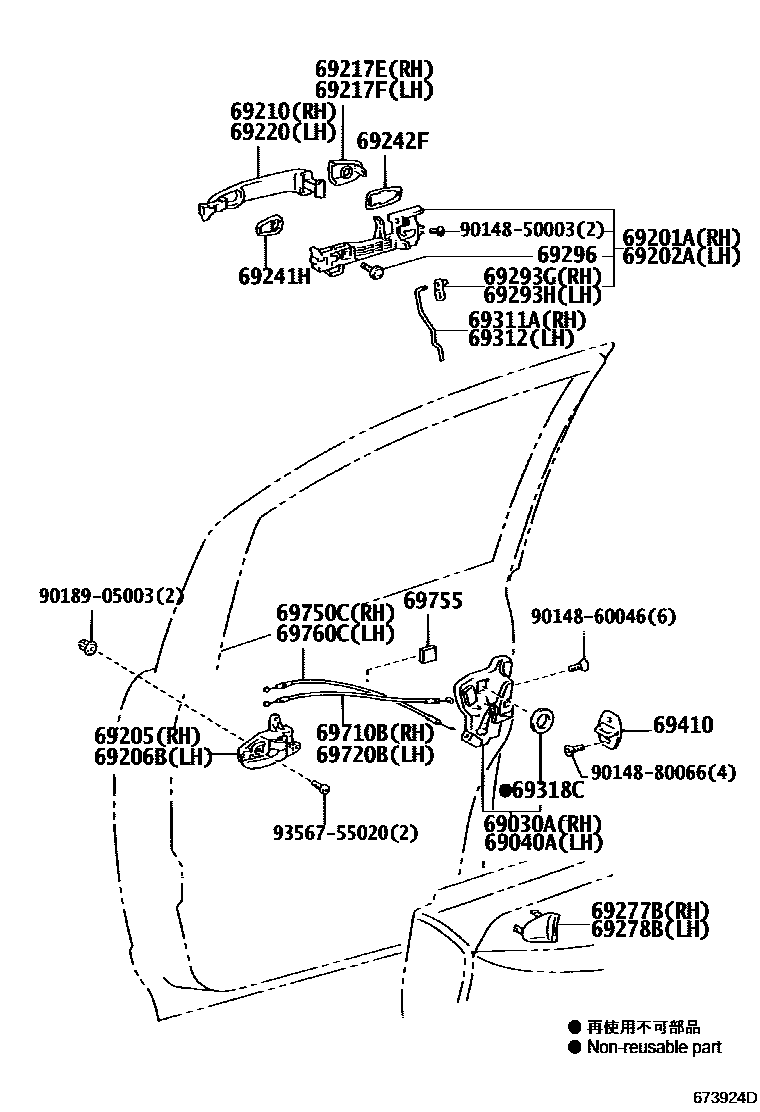 69217E(RH)
69217F(LH)
69210(RH)
69220(LH)
69242F
90148-50003(2)
69201A(RH)
69202A(LH)
69296
69241H
69293G(RH)
69293H(LH)
69311A(RH)
69312(LH)
90189-05003(2)
69750C(RH)
69760C(LH)
69755
90148-60046(6)
69205(RH)
69206B(LH)
69710B(RH)
69720B(LH)
69410
90148-80066(4)
●69318C
93567-55020(2)
69030A(RH)
69040A(LH)
69277B(RH)
69278B(LH)
● 再使用不可部品
● Non-reusable part
673924D