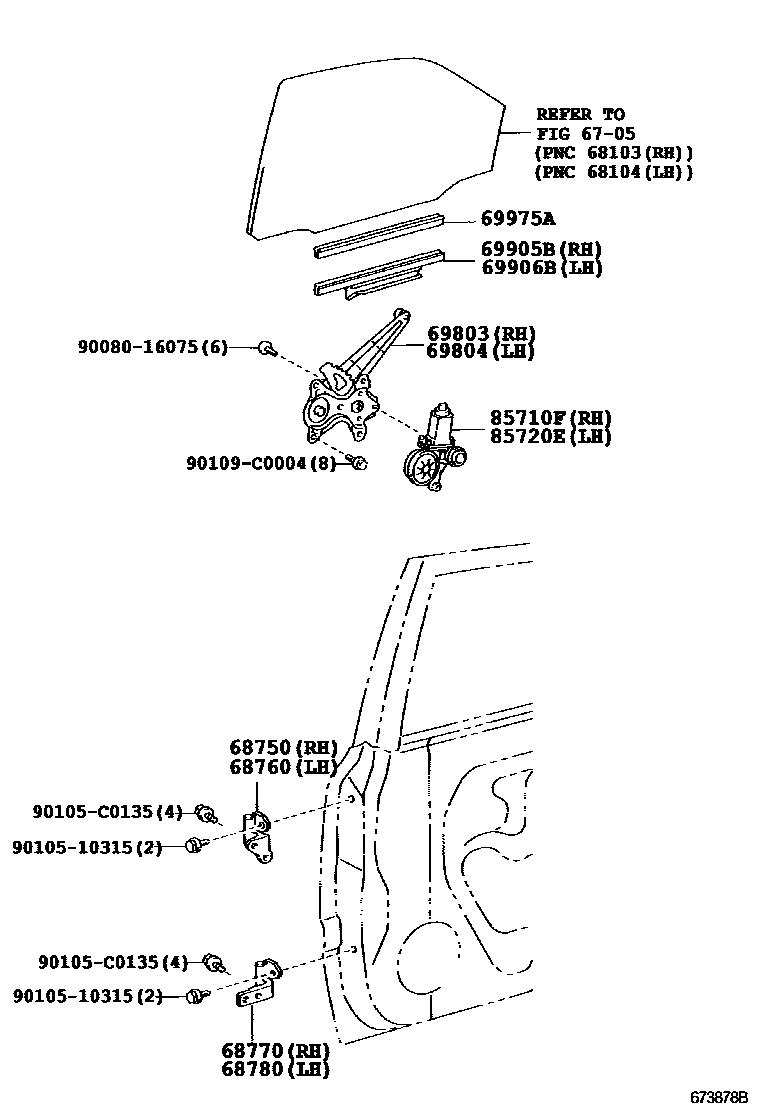 REFER TO
FIG 67-05
(PNC 68103(RH))
(PNC 68104(LH))

69975A

69905B(RH)
69906B(LH)

90080-16075(6)

69803(RH)
69804(LH)

85710F(RH)
85720E(LH)

90109-C0004(8)

68750(RH)
68760(LH)

90105-C0135(4)
90105-10315(2)

90105-C0135(4)
90105-10315(2)

68770(RH)
68780(LH)

673878B