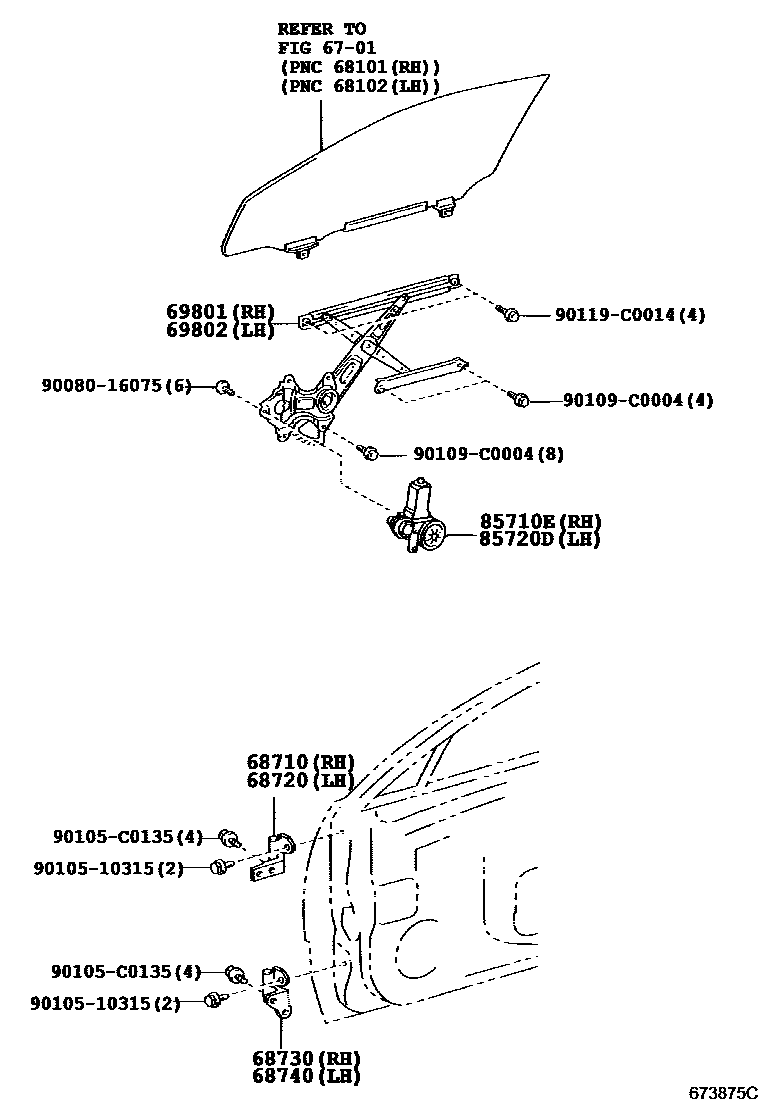 REFER TO
FIG 67-01
(PNC 68101(RH))
(PNC 68102(LH))

69801(RH)
69802(LH)

90119-C0014(4)

90080-16075(6)

90109-C0004(4)

90109-C0004(8)

85710E(RH)
85720D(LH)

68710(RH)
68720(LH)

90105-C0135(4)

90105-10315(2)

90105-C0135(4)

90105-10315(2)

68730(RH)
68740(LH)

673875C