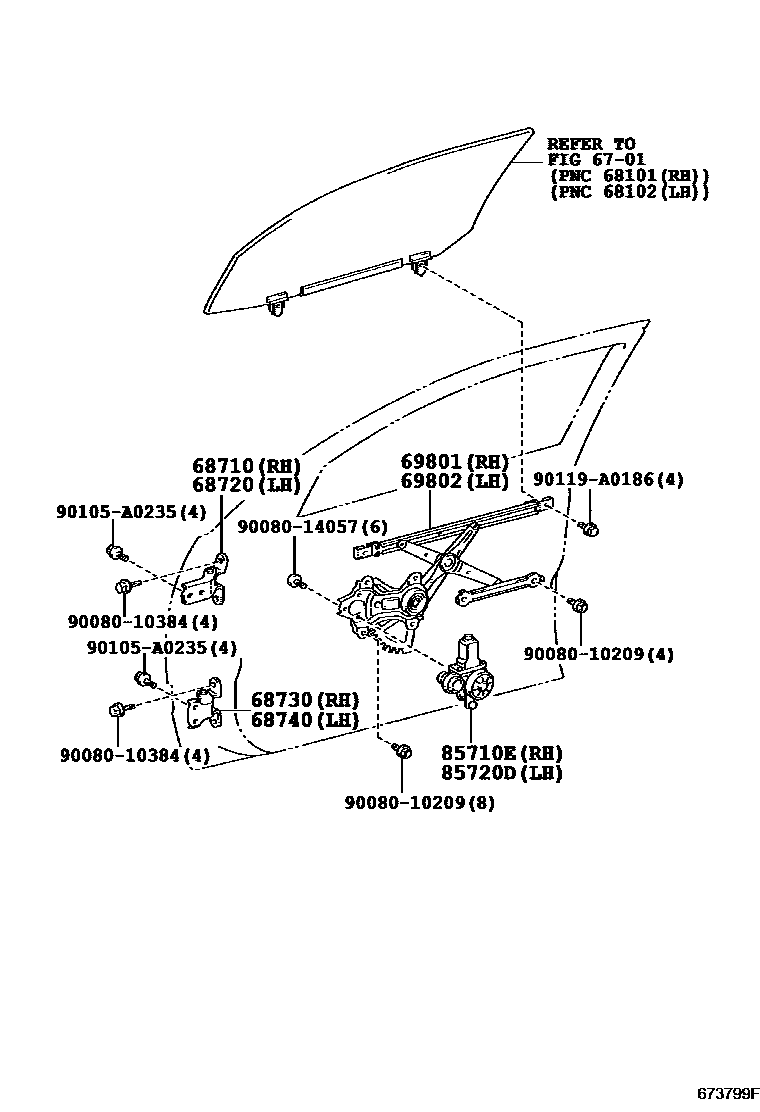 REFER TO
FIG 67-01
(PNC 68101(RH))
(PNC 68102(LH))

68710(RH)
68720(LH)

69801(RH)
69802(LH)

90119-A0186(4)

90105-A0235(4)

90080-14057(6)

90080-10384(4)

90105-A0235(4)

90080-10209(4)

68730(RH)
68740(LH)

90080-10384(4)

85710E(RH)
85720D(LH)

90080-10209(8)

673799F