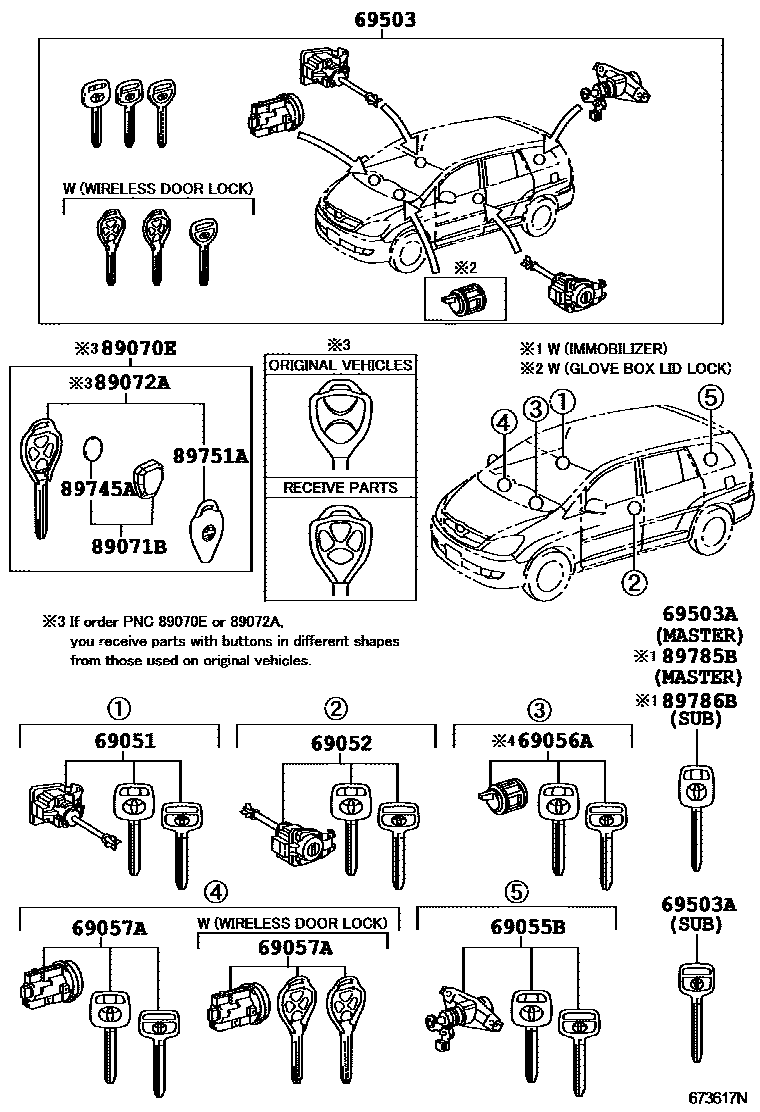 69503

W (WIRELESS DOOR LOCK)

※2

※3 89070E

※3 89072A

89751A

89745A

89071B

※3

ORIGINAL VEHICLES

RECEIVE PARTS

※1 W (IMMOBILIZER)
※2 W (GLOVE BOX LID LOCK)

4 3 1 5

2

※3 If order PNC 89070E or 89072A, you receive parts with buttons in different shapes from those used on original vehicles.

69503A
(MASTER)
※1 89785B
(MASTER)
※1 89786B
(SUB)

1
69051

2
69052

3
※4 69056A

4
69057A

W (WIRELESS DOOR LOCK)
69057A

5
69055B

69503A
(SUB)

673617N