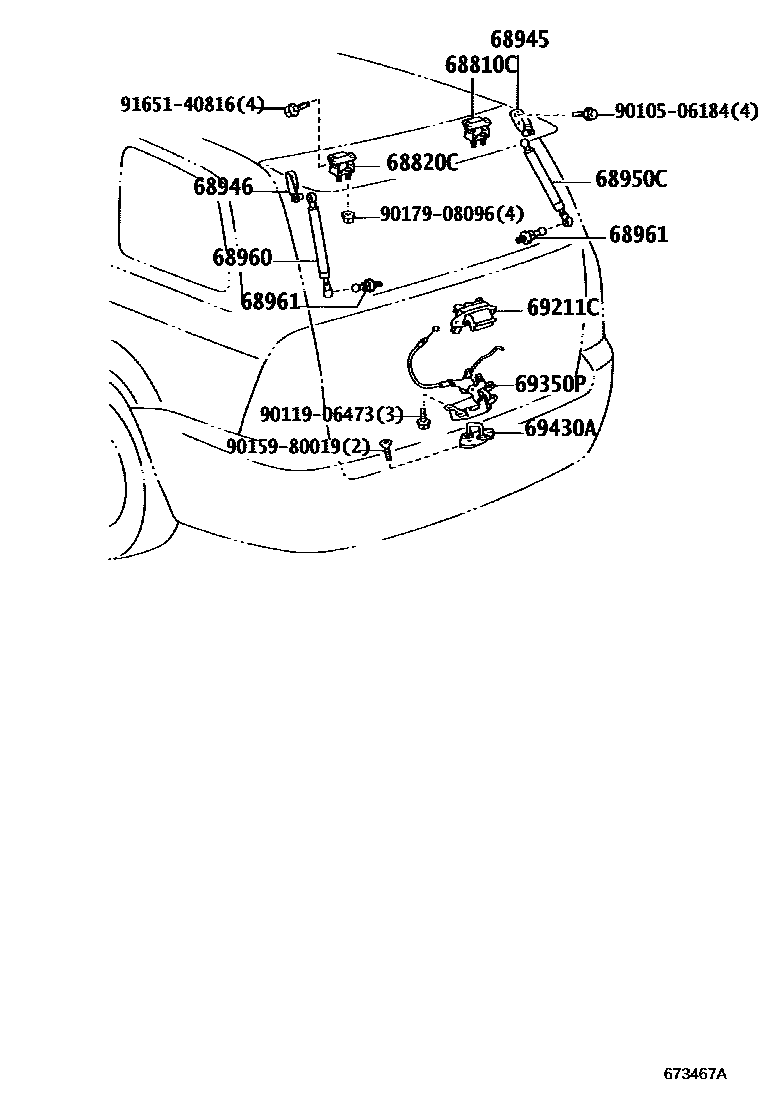 68945
68810C
91651-40816(4)
90105-06184(4)
68820C
68946
68950C
90179-08096(4)
68961
68960
68961
69211C
69350P
90119-06473(3)
69430A
90159-80019(2)
673467A