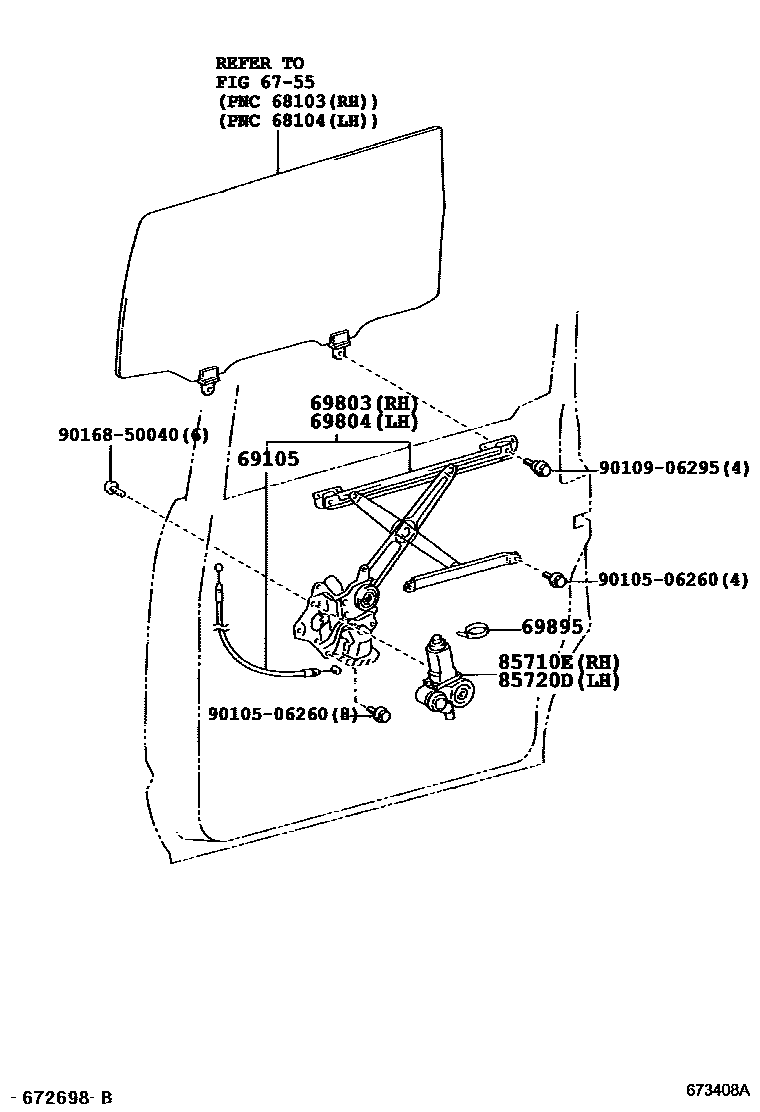 REFER TO
FIG 67-55
(PNC 68103(RH))
(PNC 68104(LH))

69803(RH)
69804(LH)

90168-50040(6)

69105

90109-06295(4)

90105-06260(4)

69895

85710E(RH)
85720D(LH)

90105-06260(8)

- 672698- B

673408A