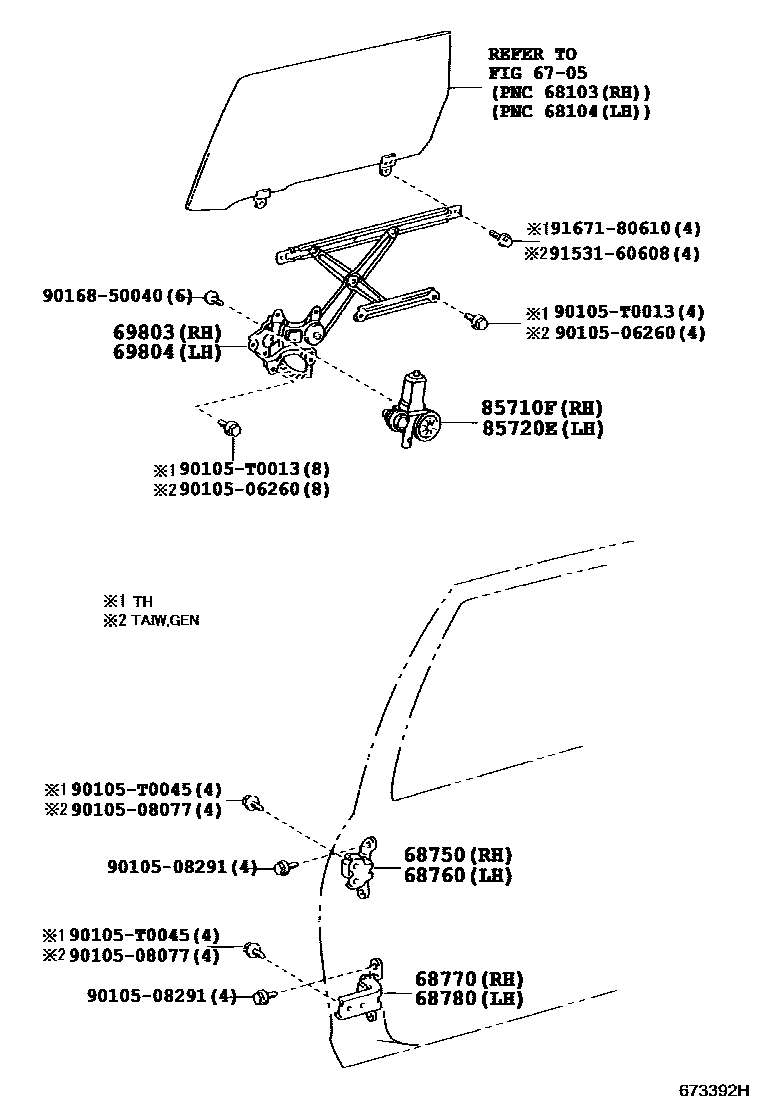 REFER TO
FIG 67-05
(PNC 68103(RH))
(PNC 68104(LH))

※1 91671-80610(4)
※2 91531-60608(4)

90168-50040(6)

※1 90105-T0013(4)
※2 90105-06260(4)

69803(RH)
69804(LH)

85710F(RH)
85720E(LH)

※1 90105-T0013(8)
※2 90105-06260(8)

※1 TH
※2 TAIW,GEN

※1 90105-T0045(4)
※2 90105-08077(4)

90105-08291(4)

68750(RH)
68760(LH)

※1 90105-T0045(4)
※2 90105-08077(4)

90105-08291(4)

68770(RH)
68780(LH)

673392H